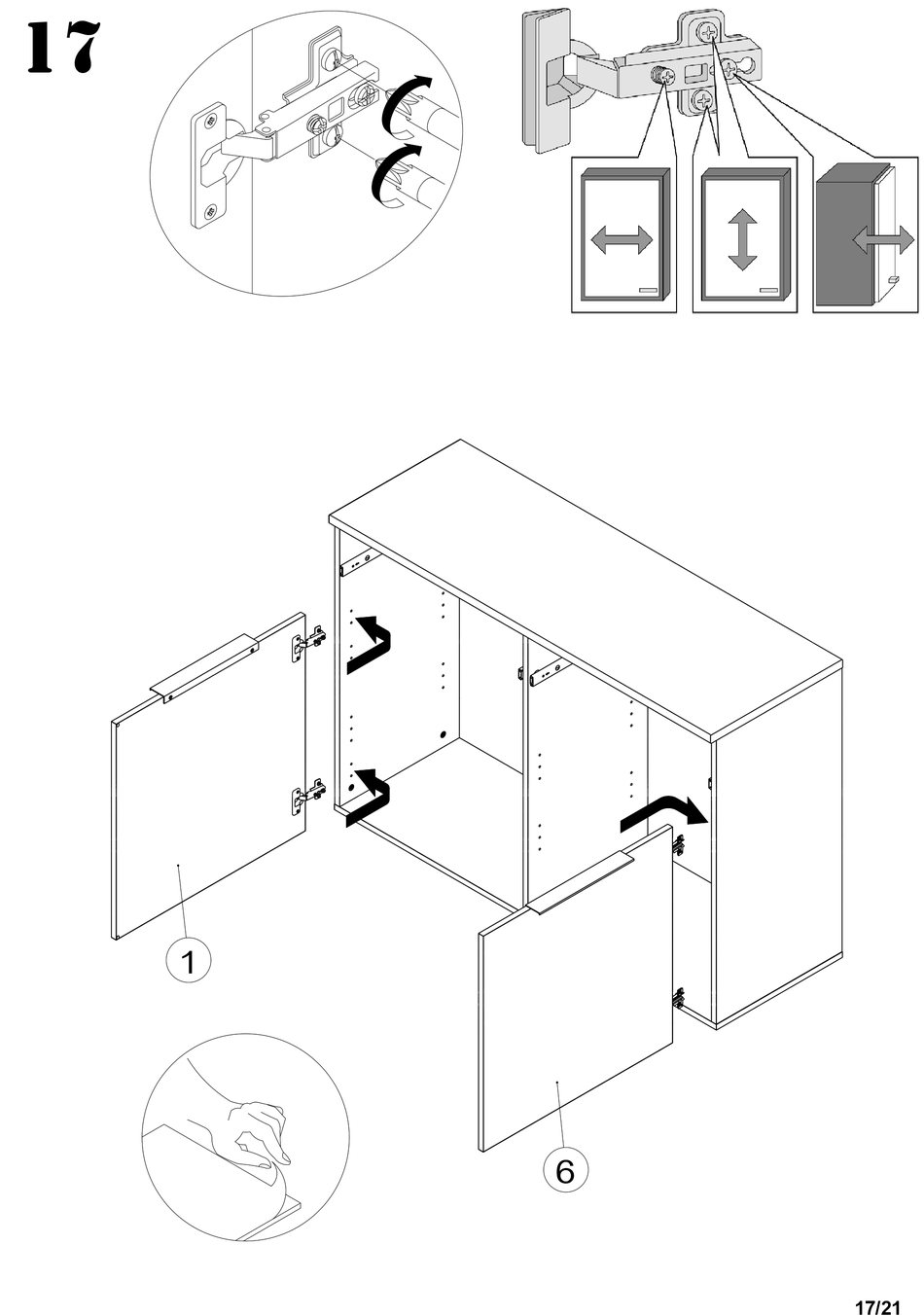 17

1

6

17/21