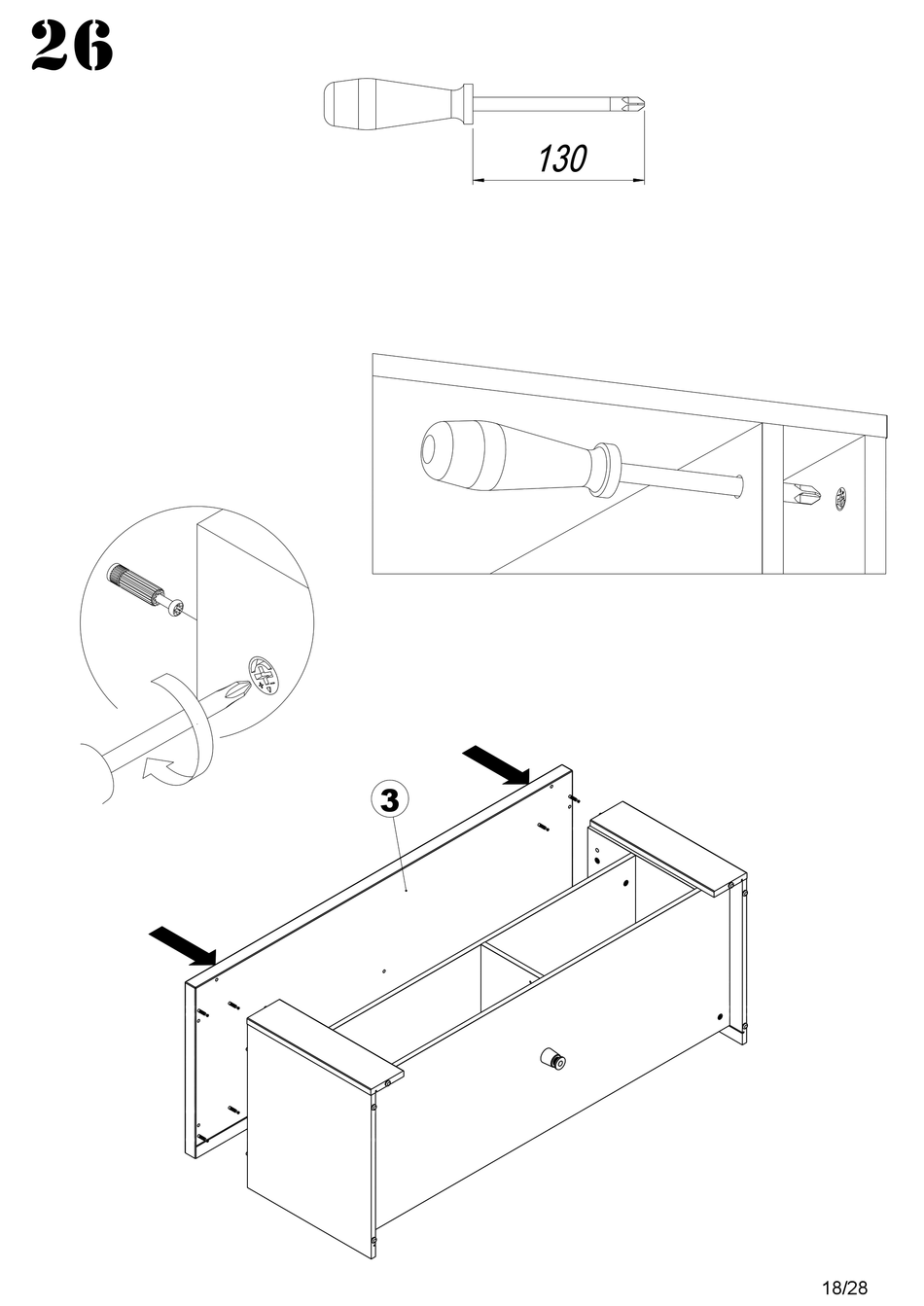 26

130

3

18/28