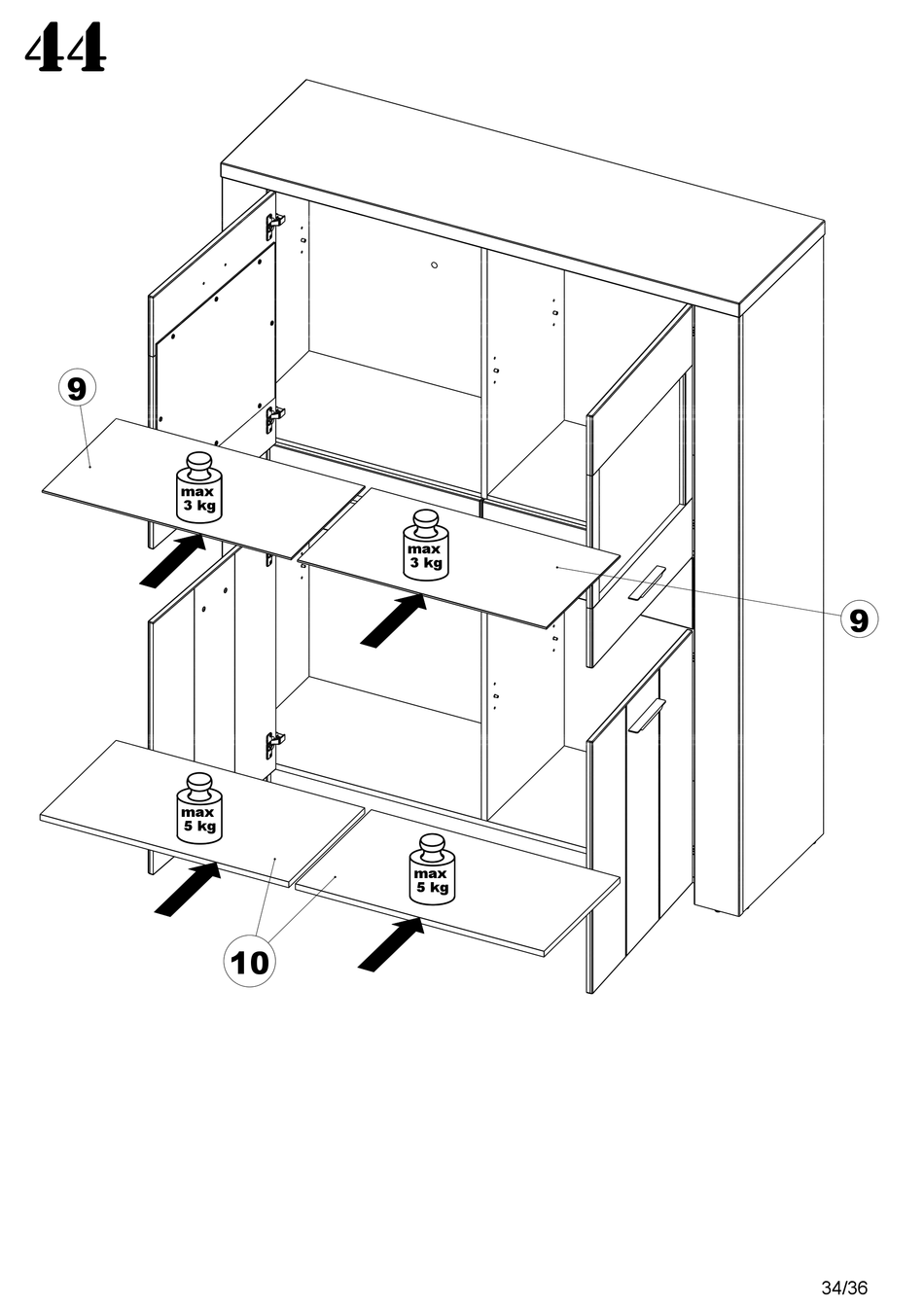 44

9

max
3 kg

max
3 kg

9

max
5 kg

max
5 kg

10

34/36