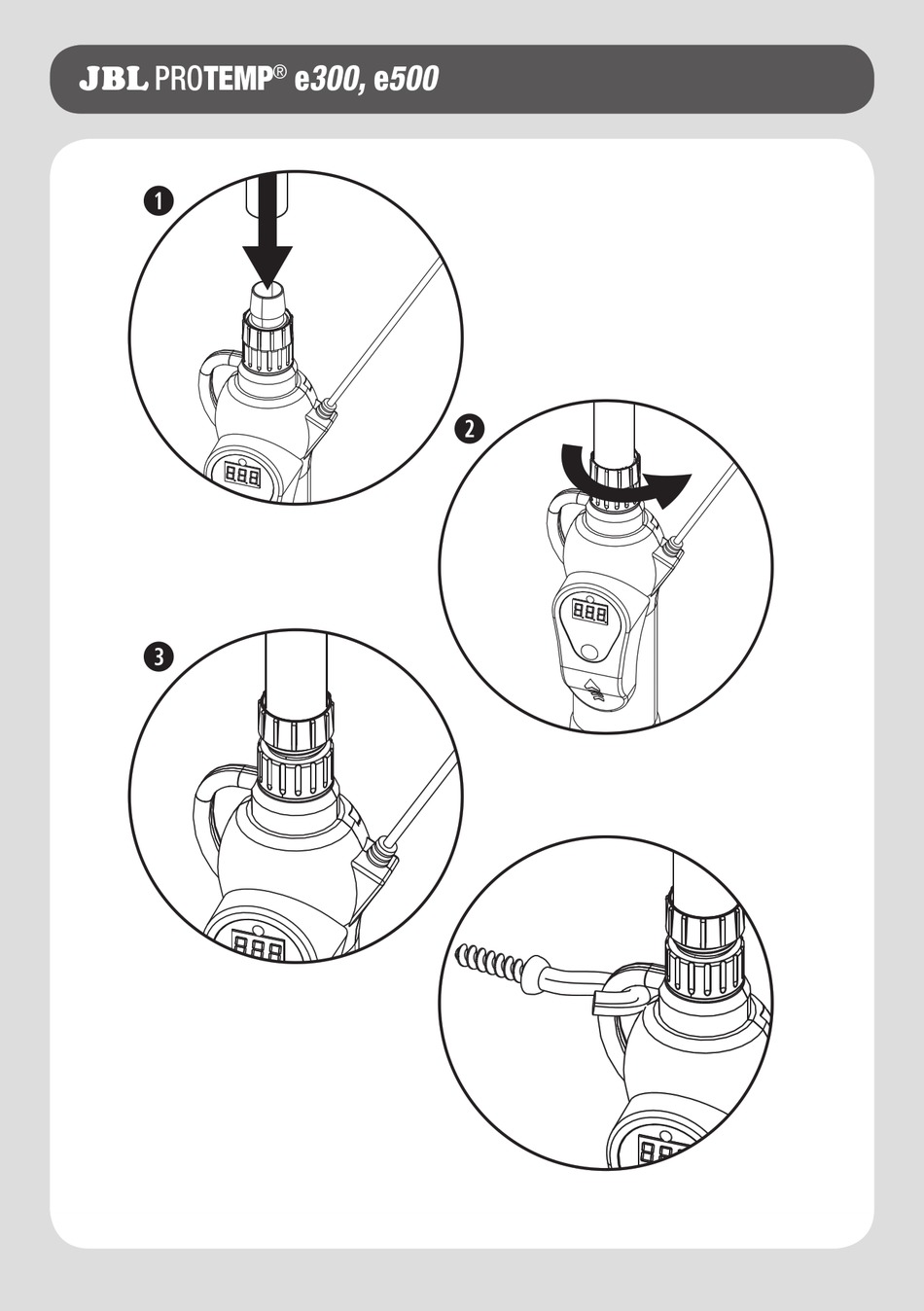 JBL PROTEMP® e300, e500

1

2

3