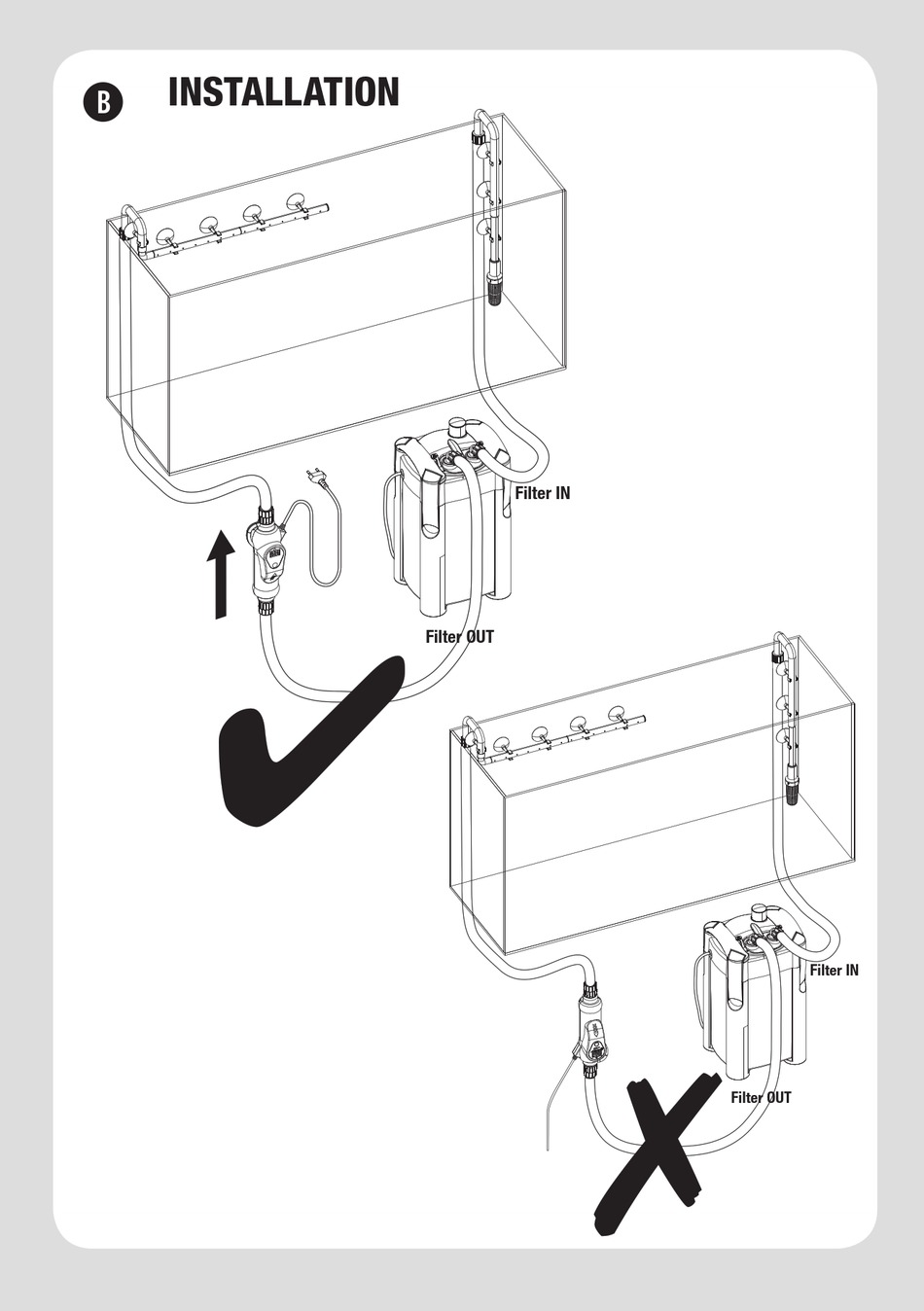 B

INSTALLATION

Filter IN

Filter OUT

Filter IN

Filter OUT