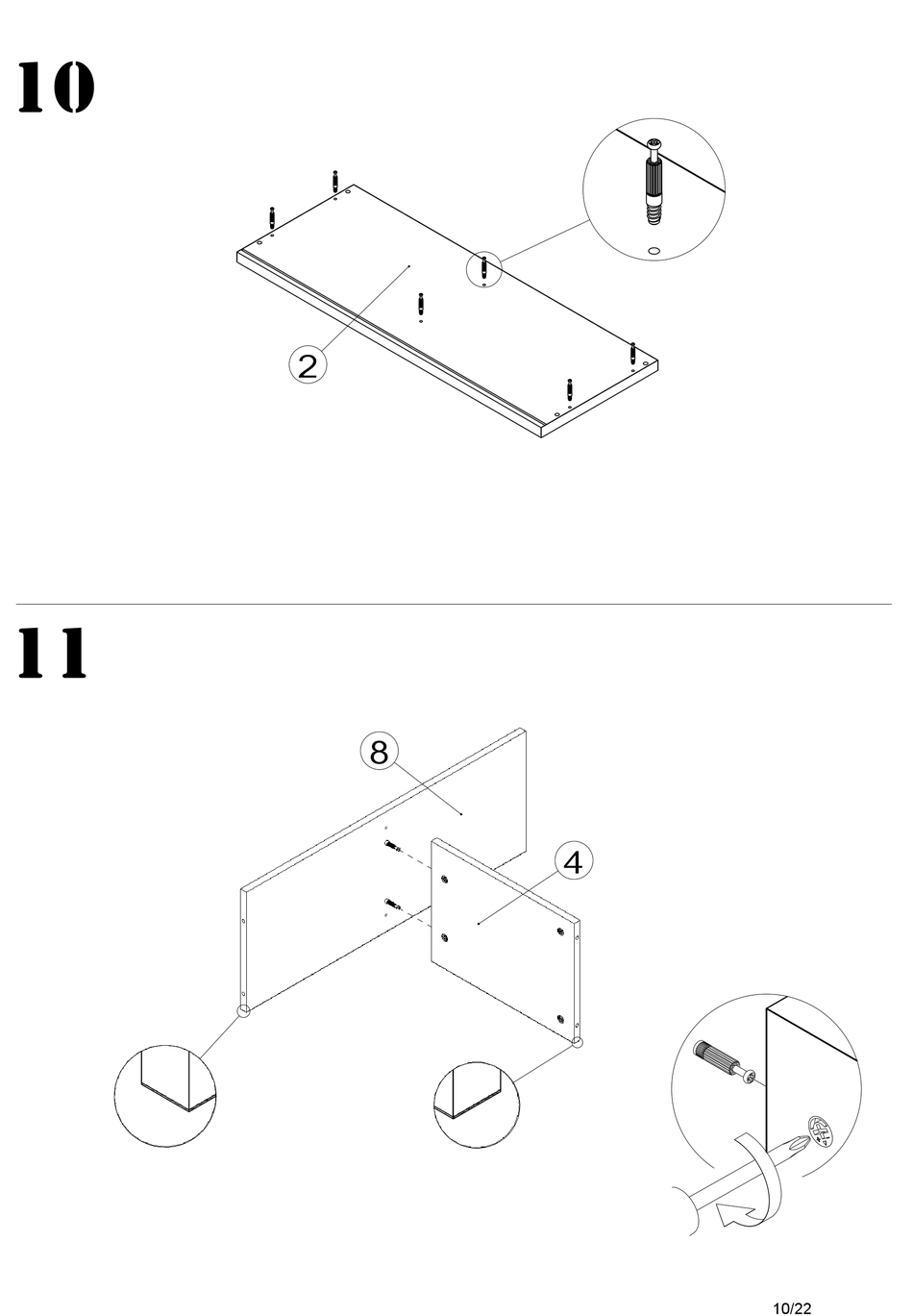 10

2

11

8

4

10/22