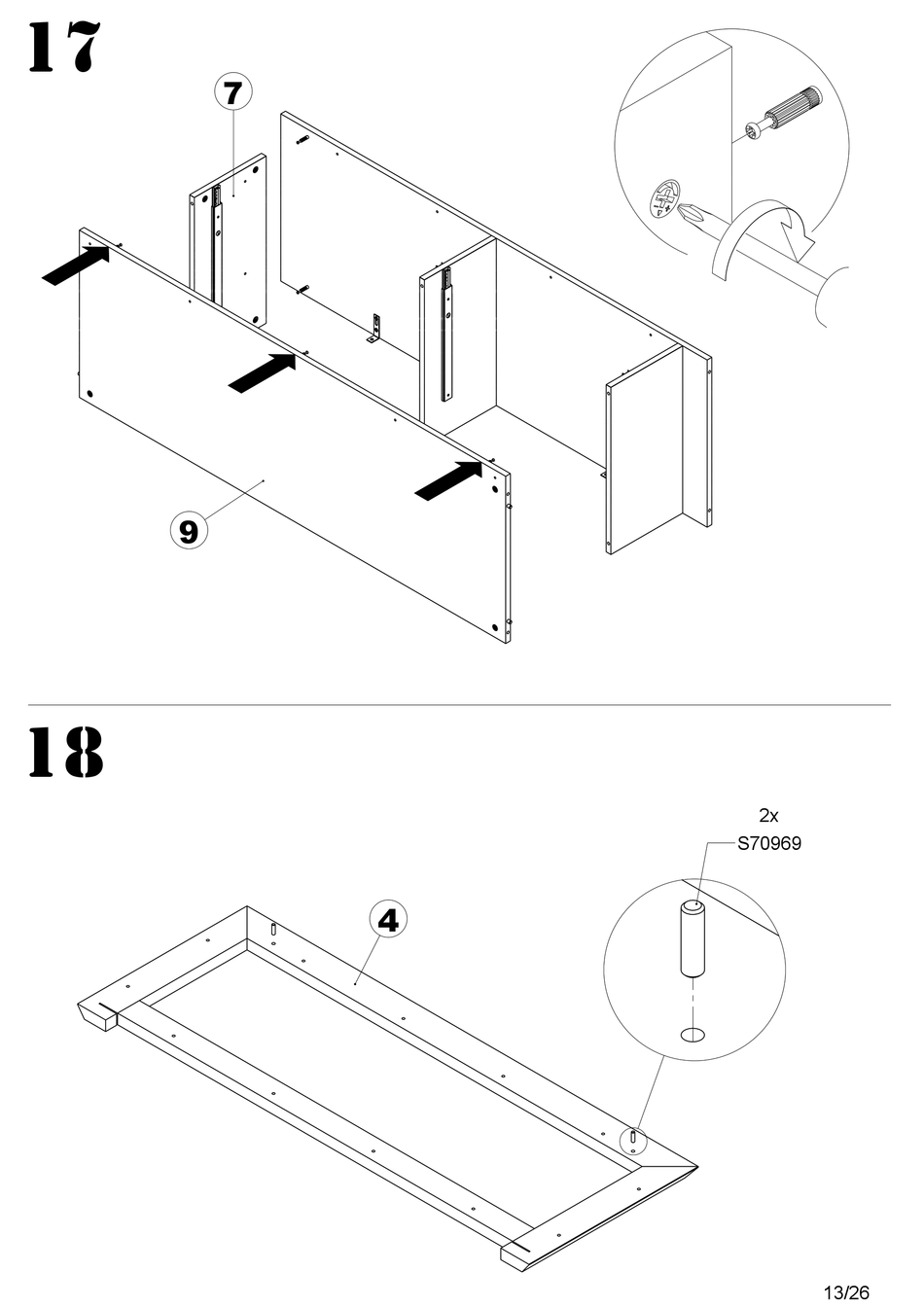 17

7

9

18

2x
S70969

4

13/26