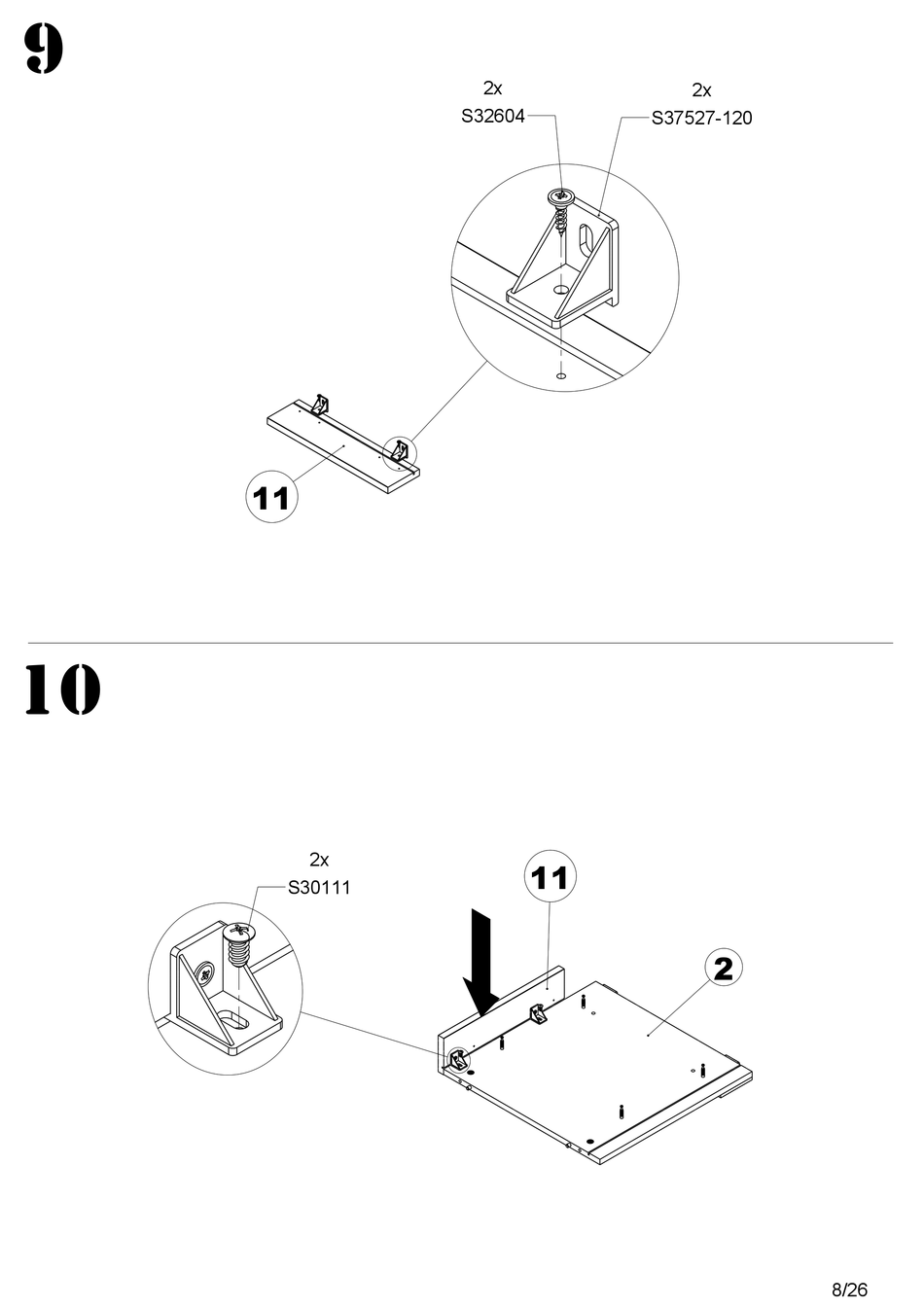 9

2x
S32604

2x
S37527-120

11

10

2x
S30111

11

2

8/26