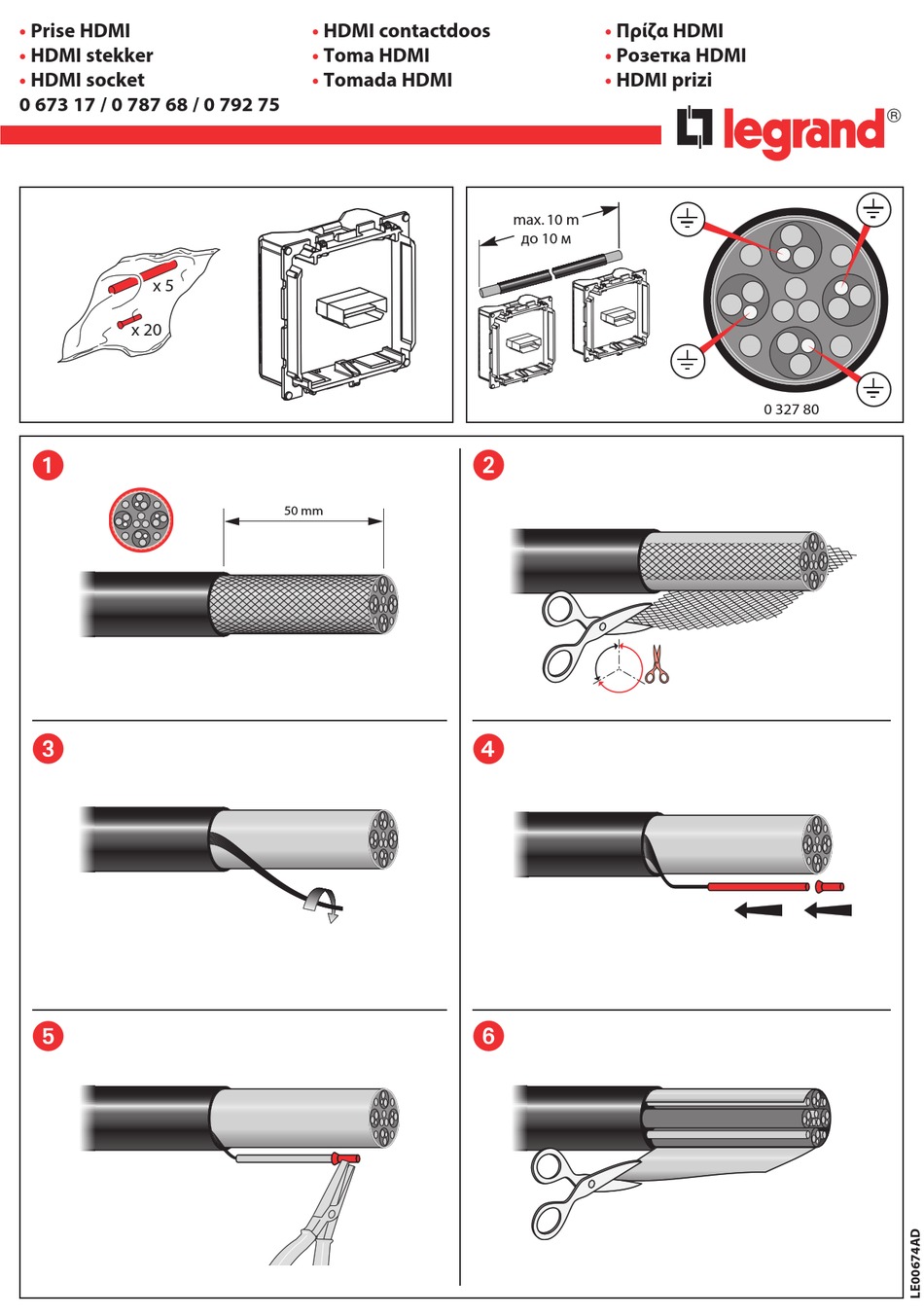 • Prise HDMI
• HDMI stekker
• HDMI socket
0 673 17 / 0 787 68 / 0 792 75

• HDMI contactdoos
• Toma HDMI
• Tomada HDMI

• Πρίζα HDMI
• Розетка HDMI
• HDMI prizi

legrand®

x 5
x 20

max. 10 m
до 10 м

0 327 80

1
50 mm

2

3

4

5

6

LE00674AD