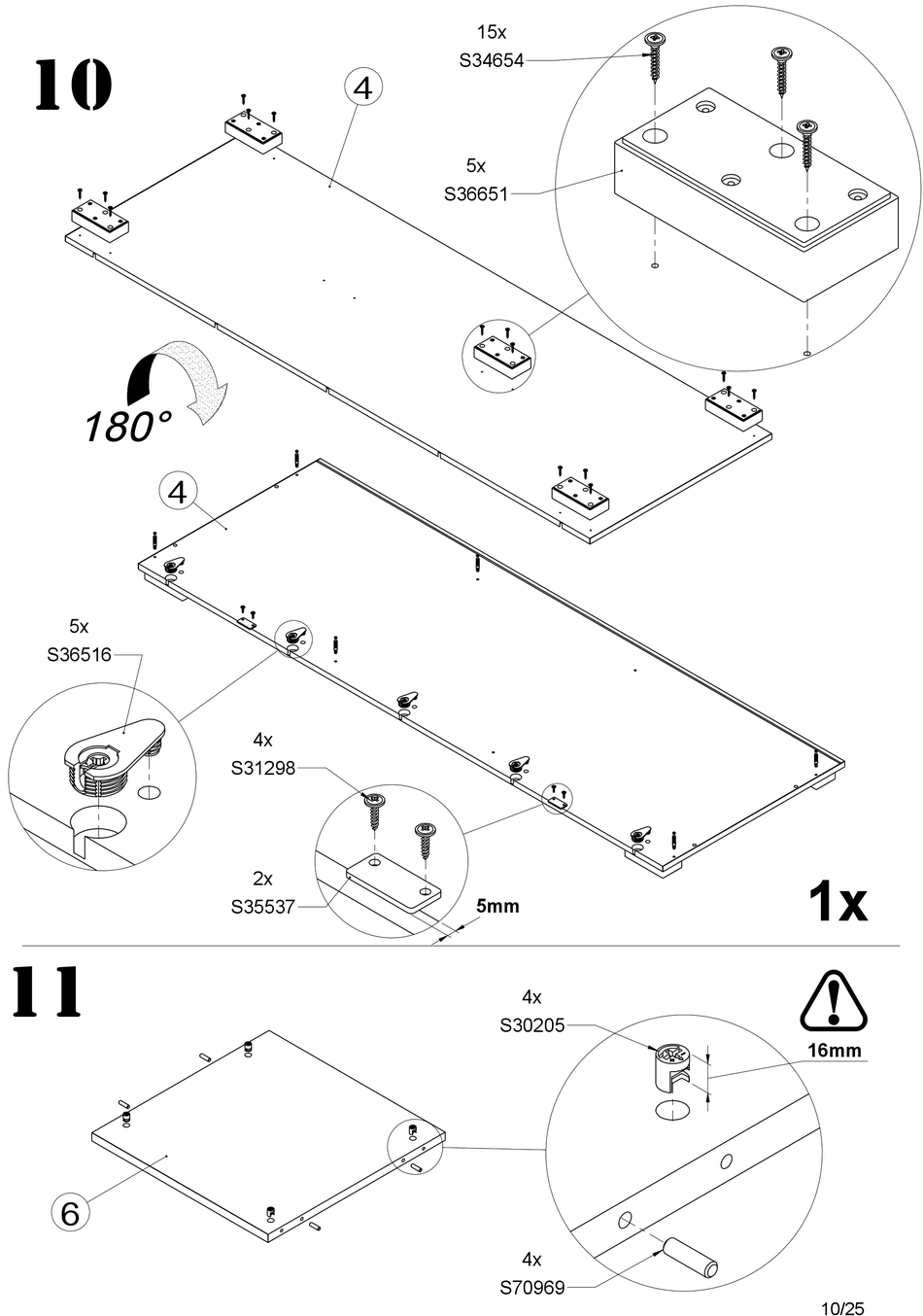 10

4

15x
S34654

5x
S36651

180°

4

5x
S36516

4x
S31298

2x
S35537

5mm

1x

11

4x
S30205

16mm

6

4x
S70969

10/25