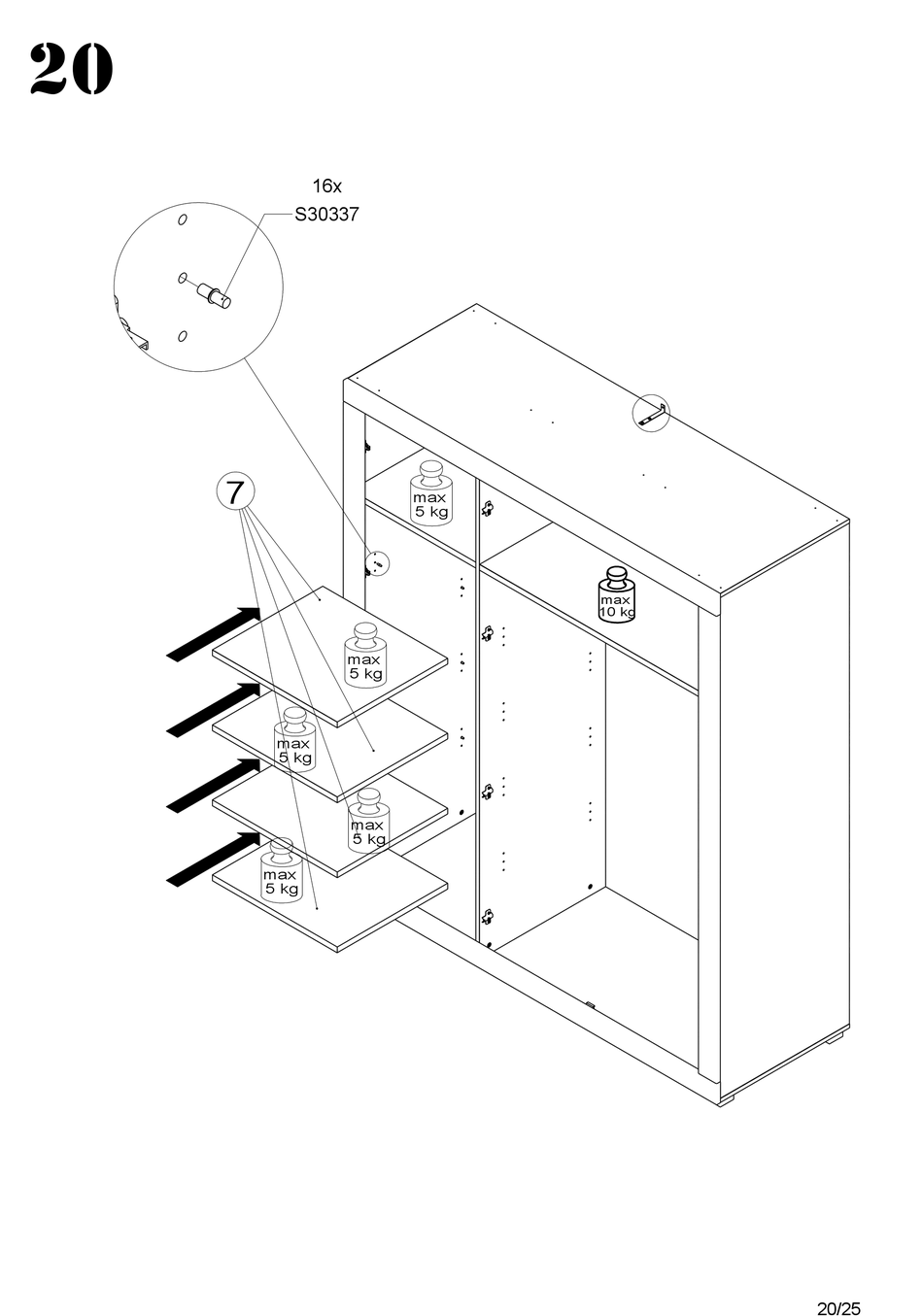 20

16x
S30337

7

max
5 kg

max
10 kg

max
5 kg

max
5 kg

max
5 kg

max
5 kg

20/25