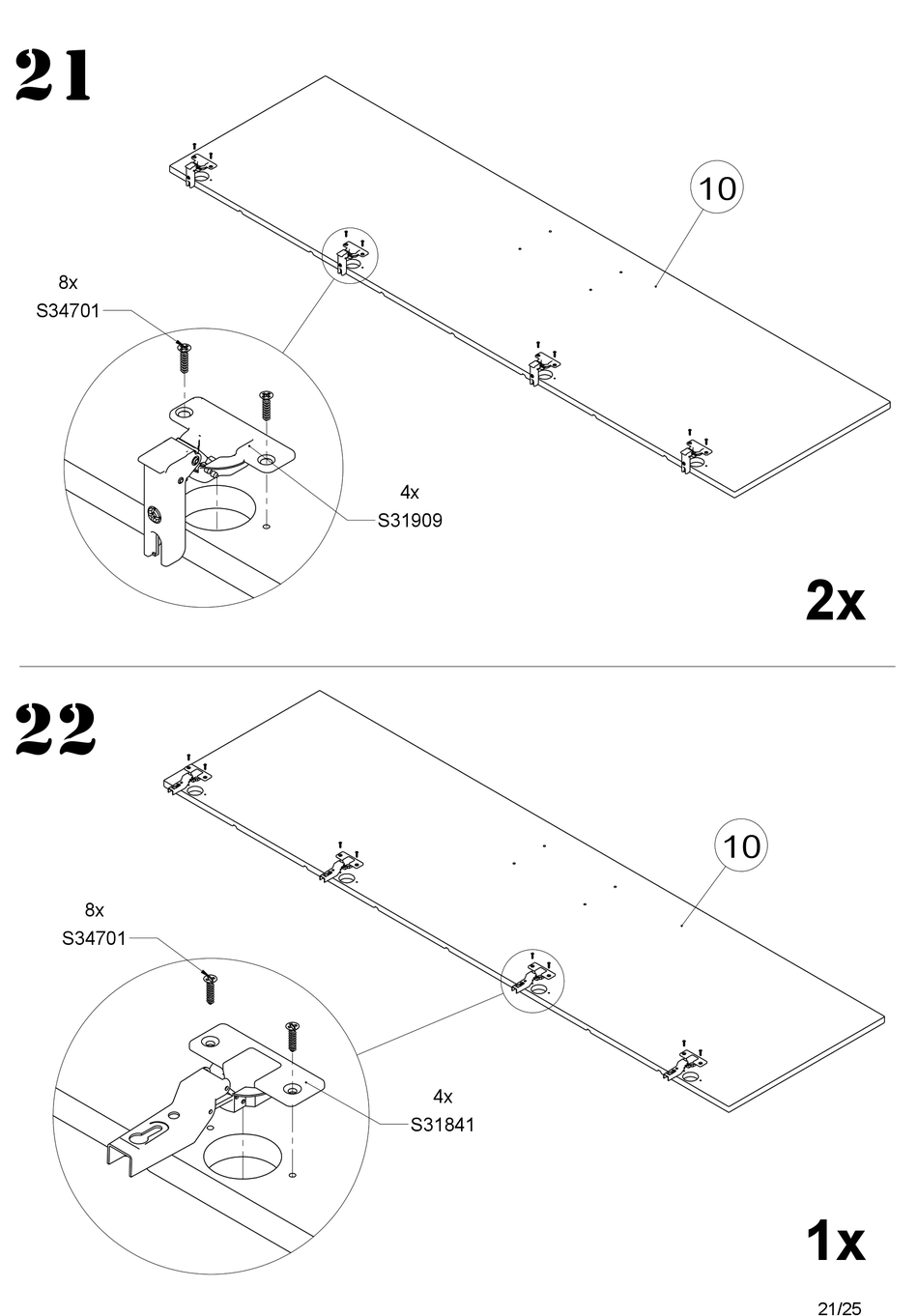 21

10

8x
S34701

4x
S31909

2x

22

10

8x
S34701

4x
S31841

1x

21/25