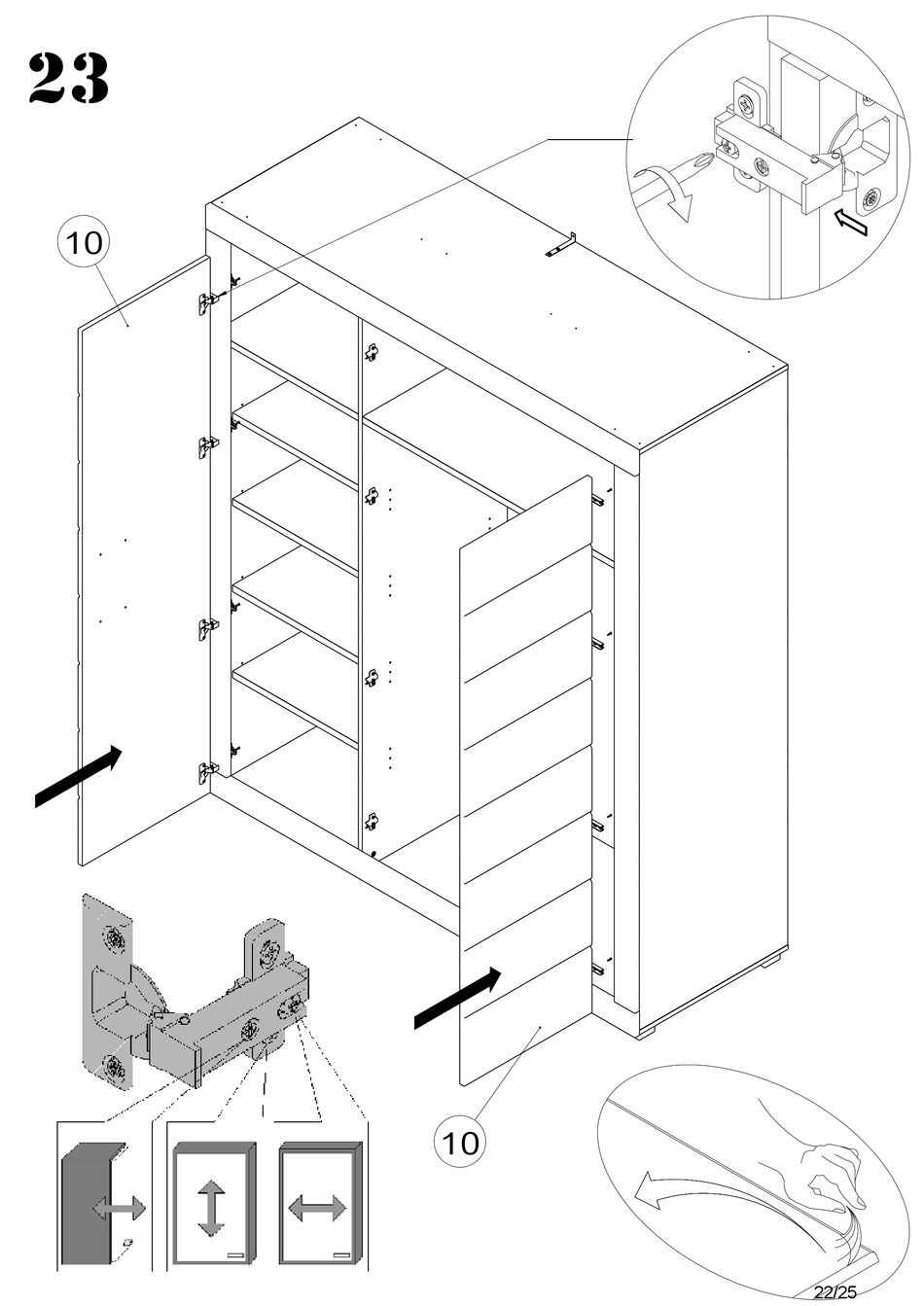 23

10

10

22/25