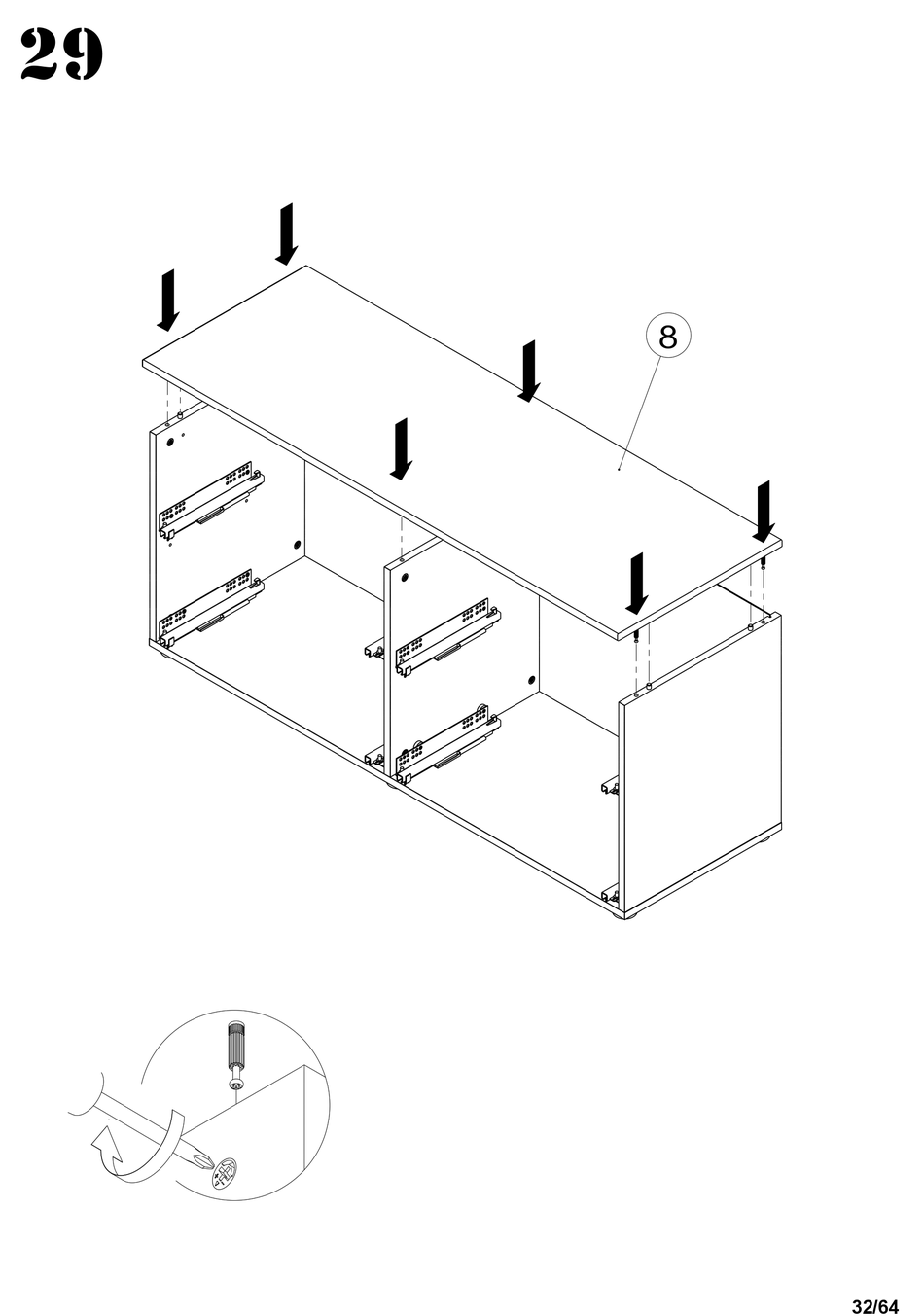 29

8

32/64