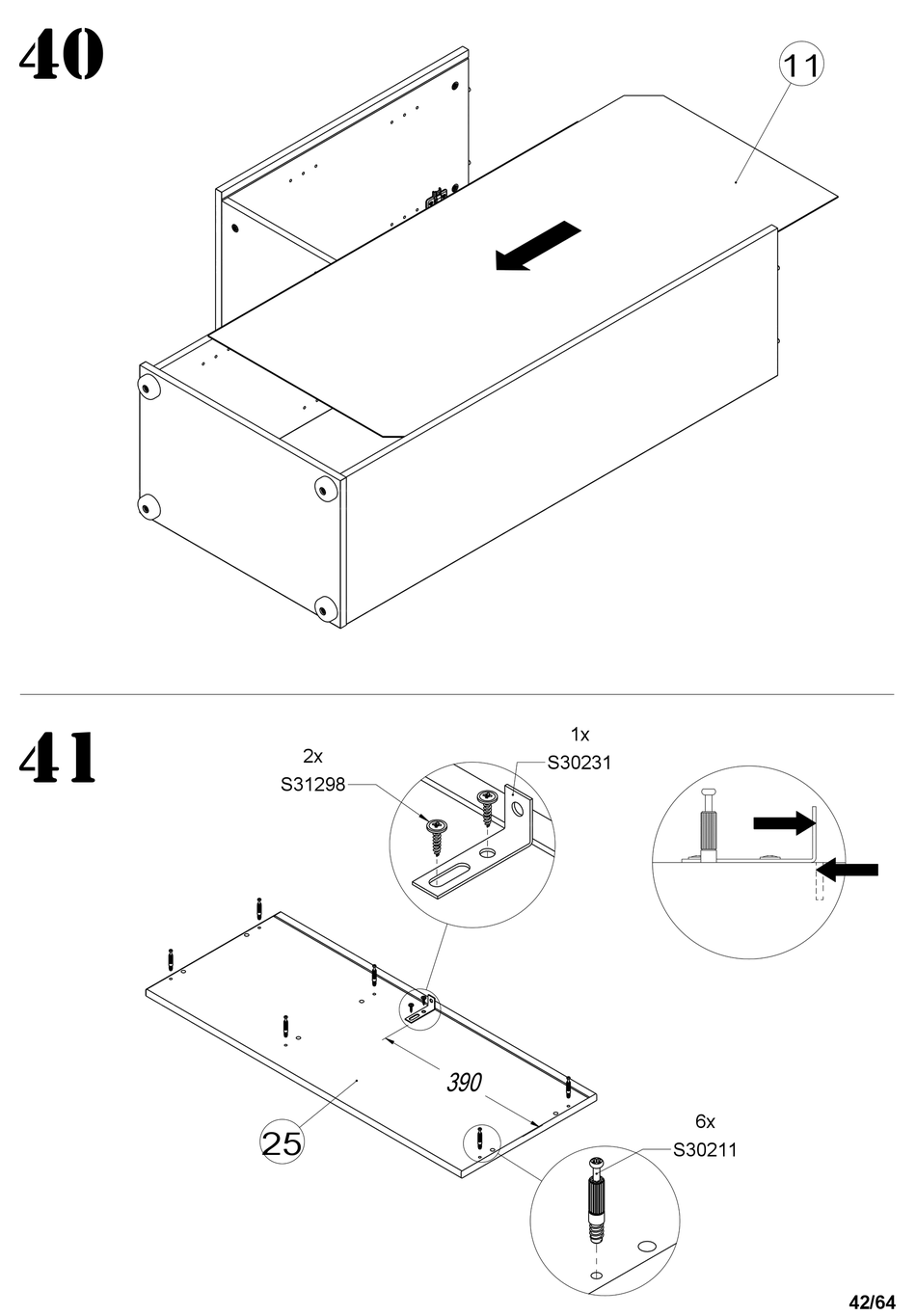 40

11

41

2x
S31298

1x
S30231

390

25

6x
S30211

42/64