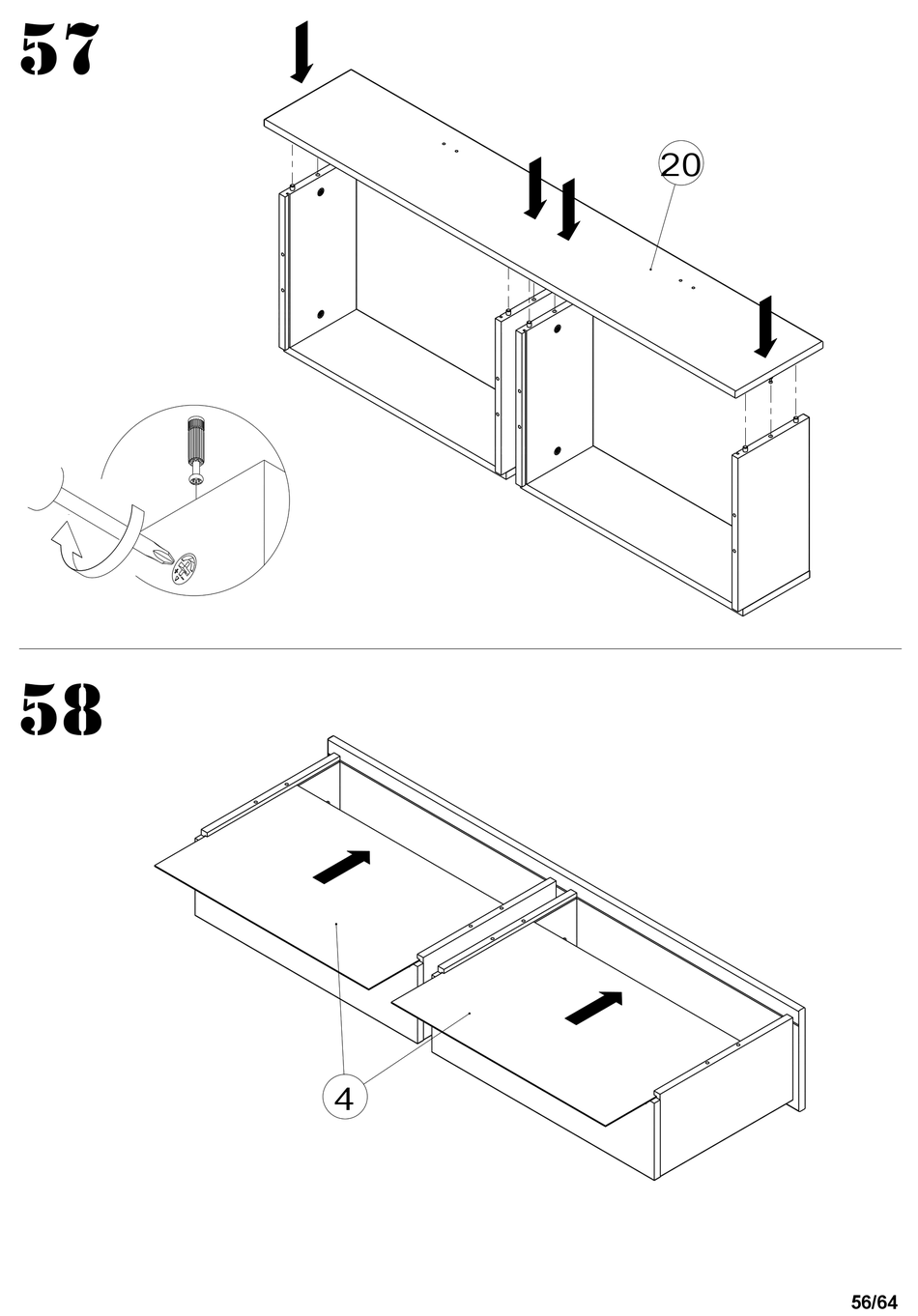 57

20

58

4

56/64