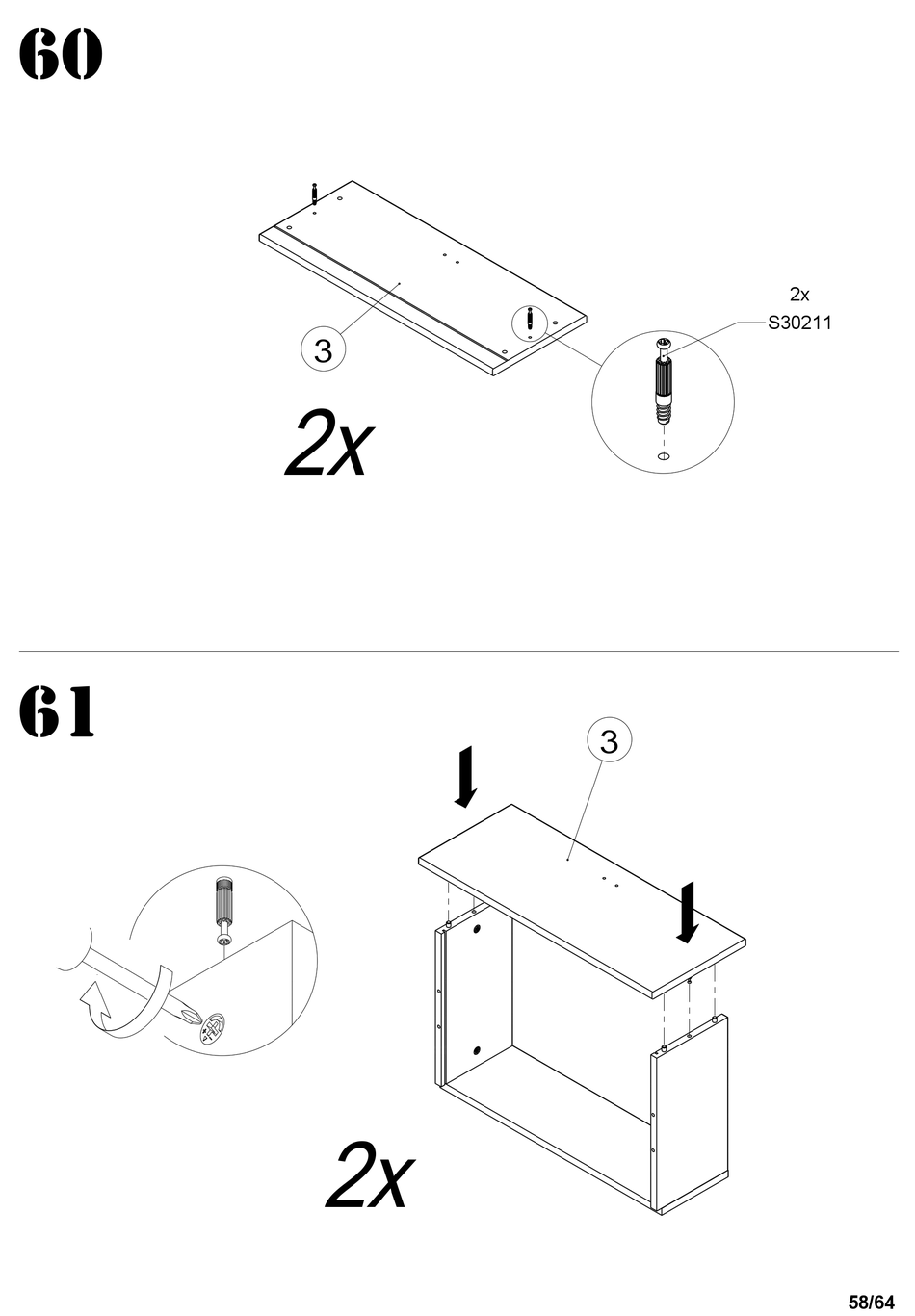 60

3

2x

2x
S30211

61

3

2x

58/64