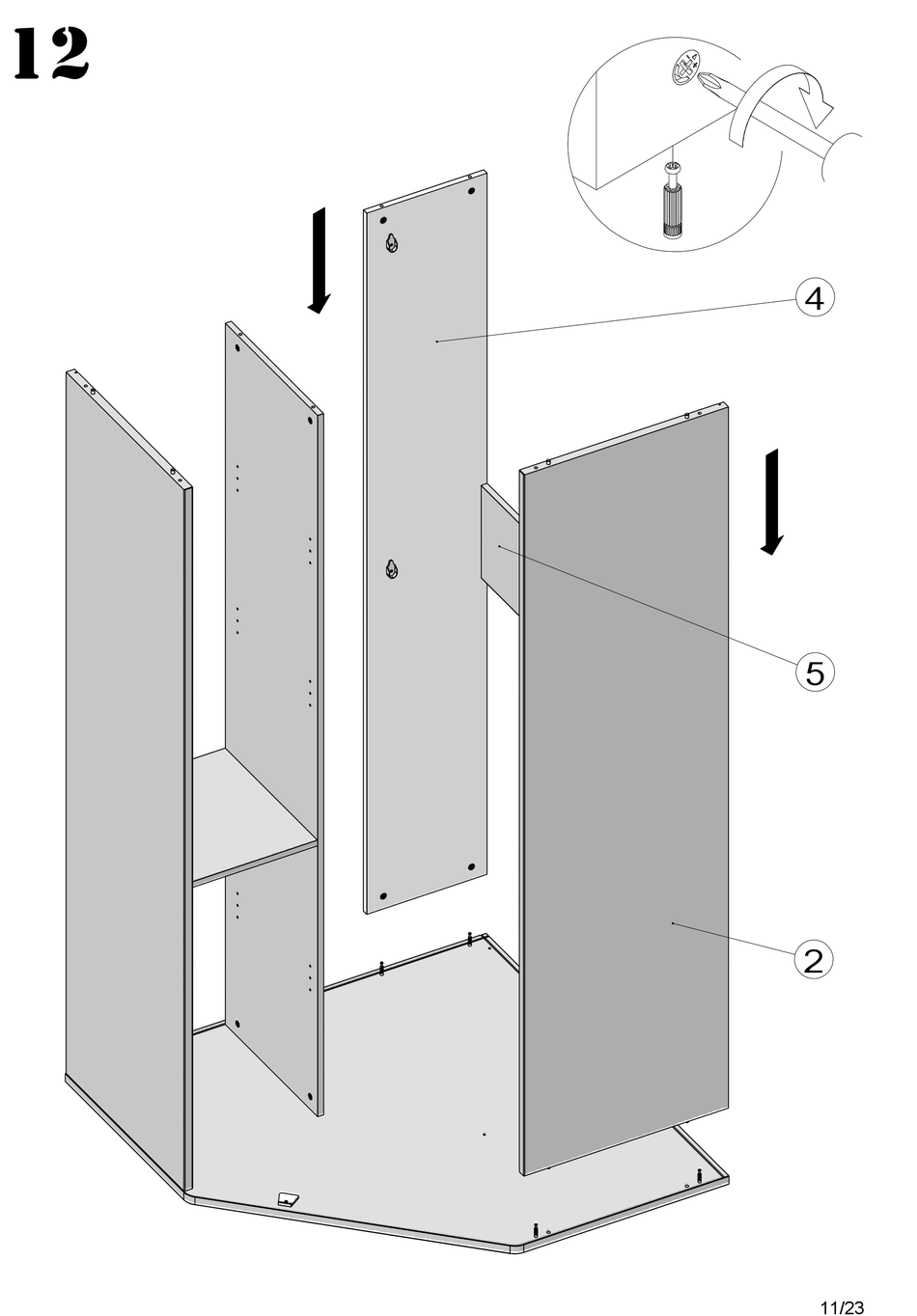 12

4

5

2

11/23