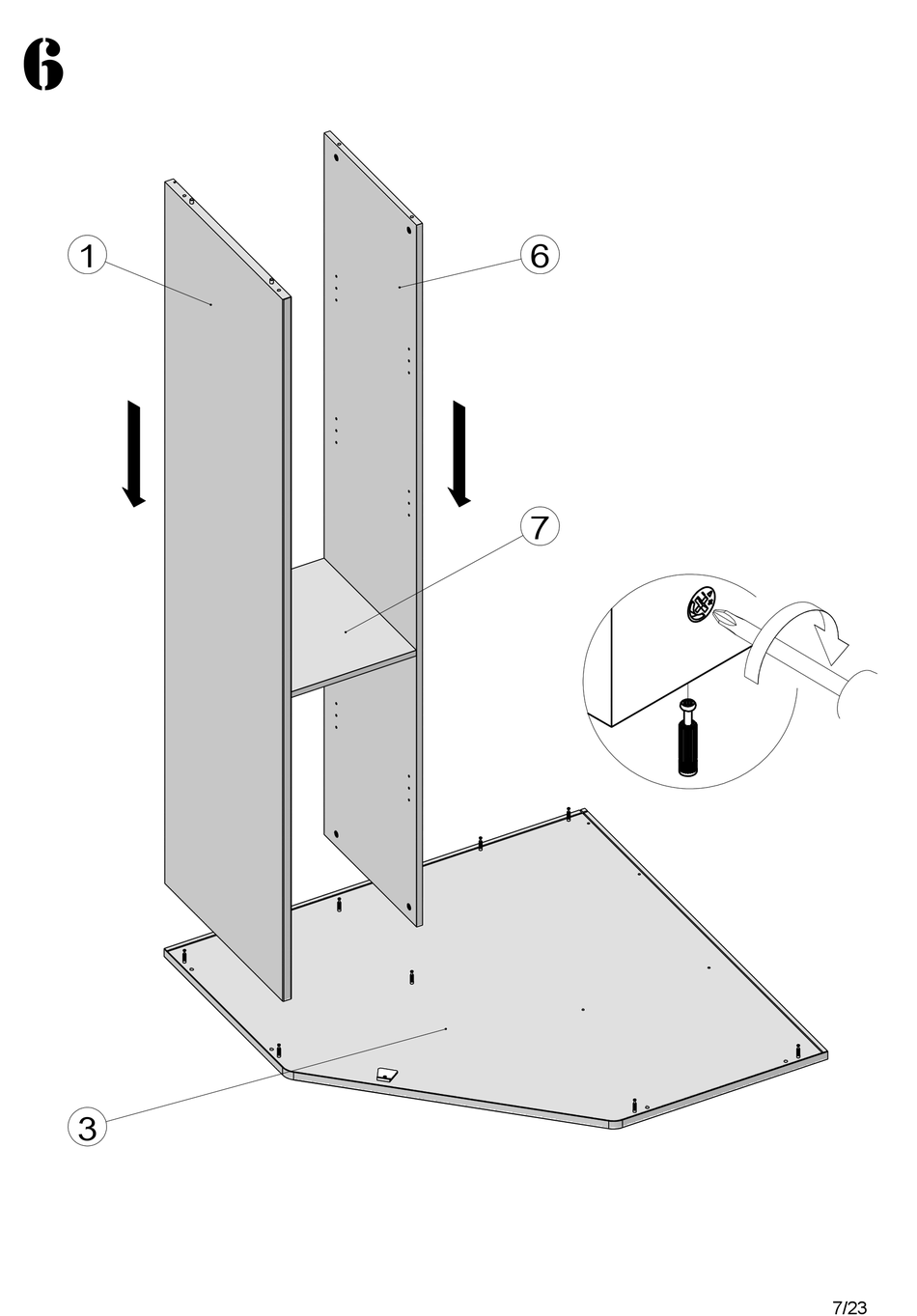 6

1

6

7

3

7/23