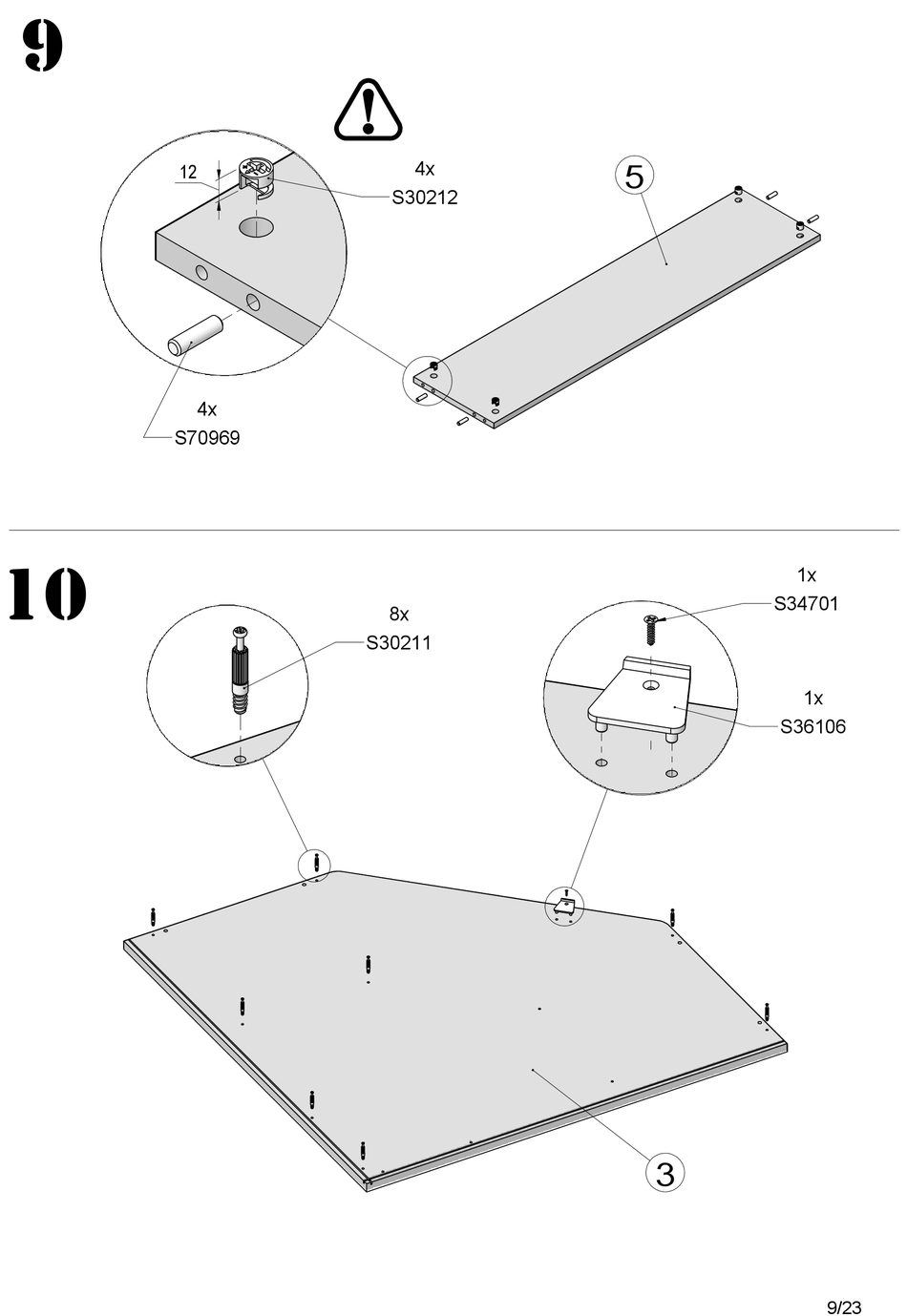 9

12

4x
S30212

5

4x
S70969

10

8x
S30211

1x
S34701

1x
S36106

3

9/23