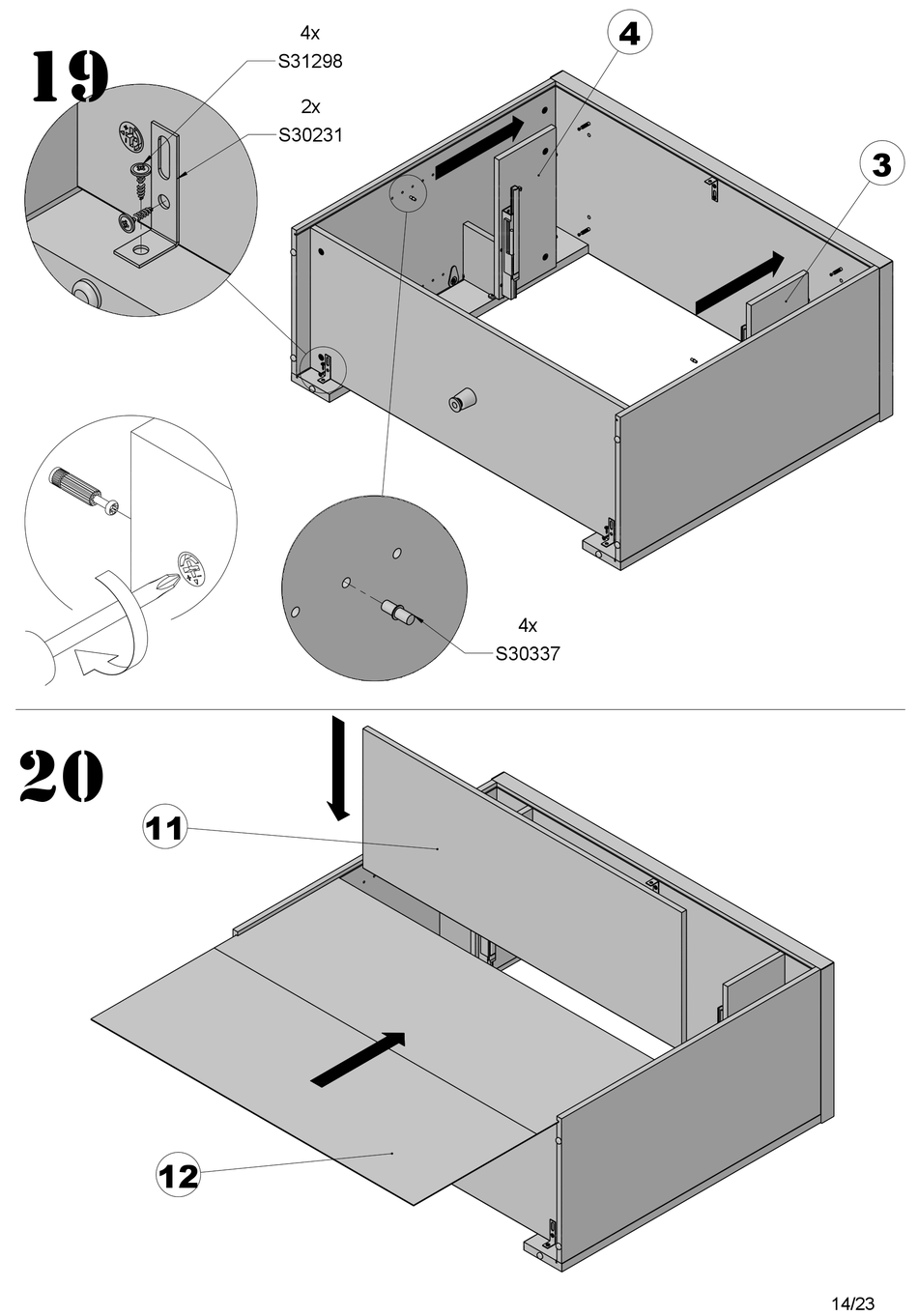 19

4x
S31298

2x
S30231

4

3

4x
S30337

20

11

12

14/23