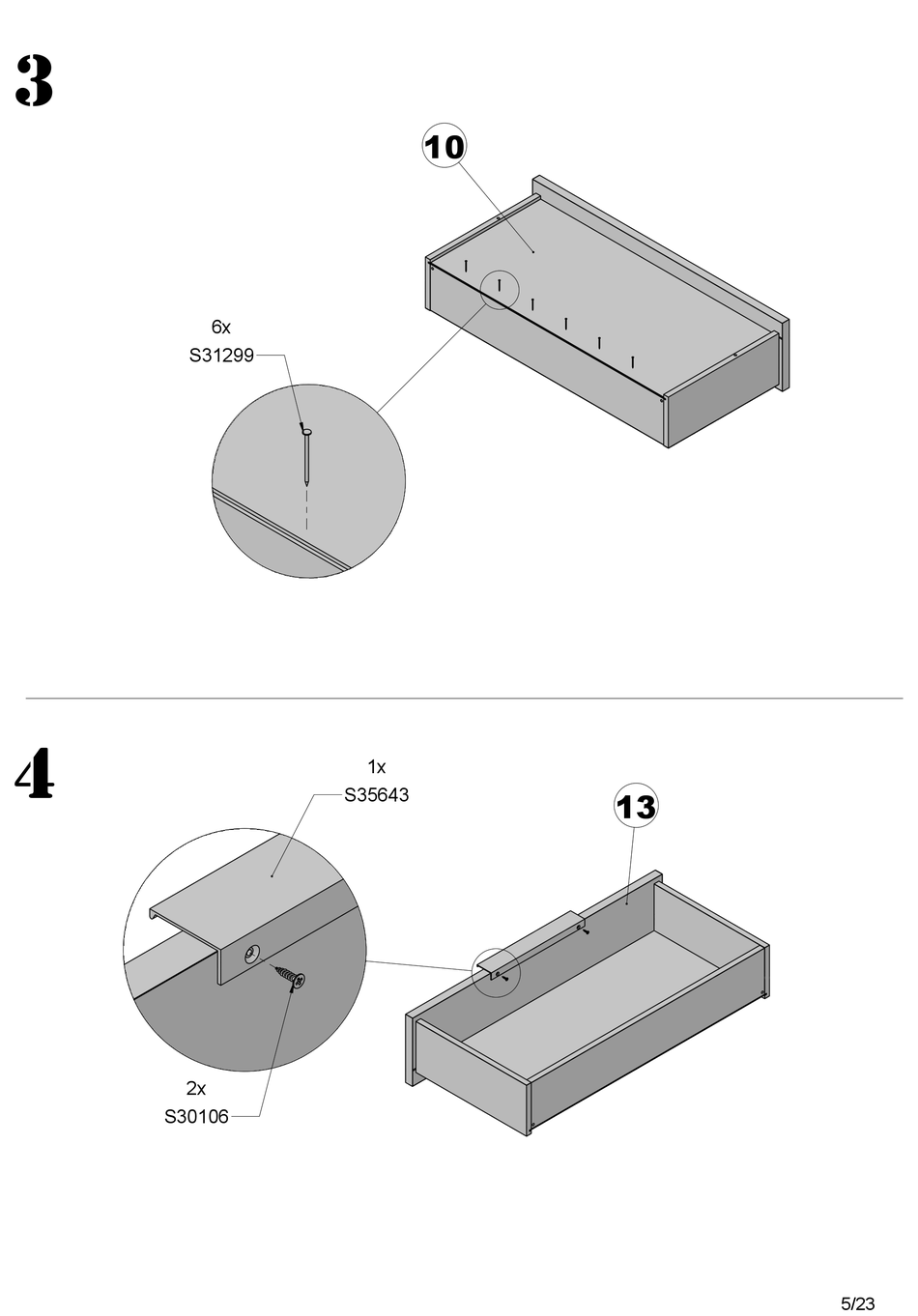 3

10

6x
S31299

4

1x
S35643

13

2x
S30106

5/23