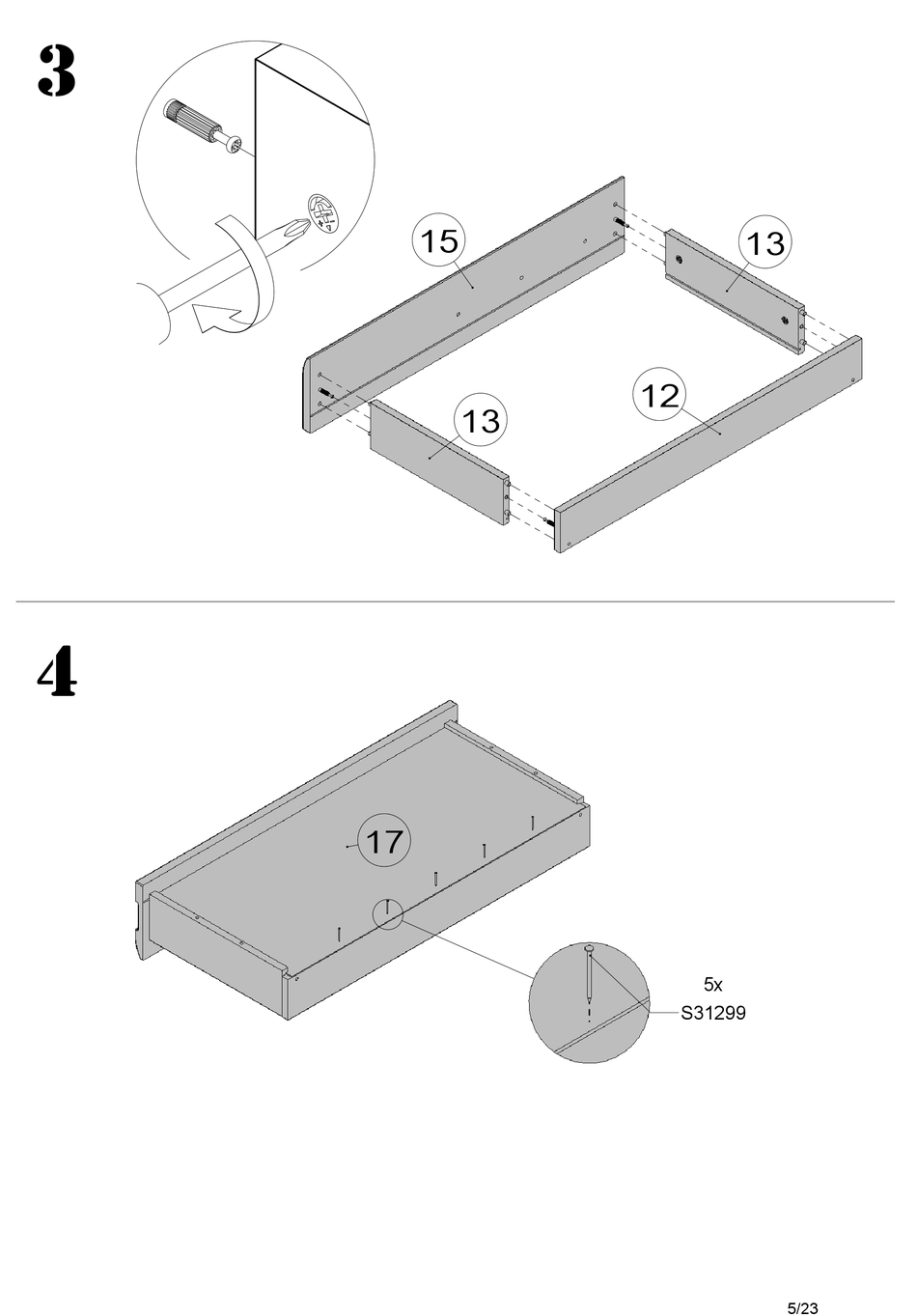 3

15

13

13

12

4

17

5x
S31299

5/23