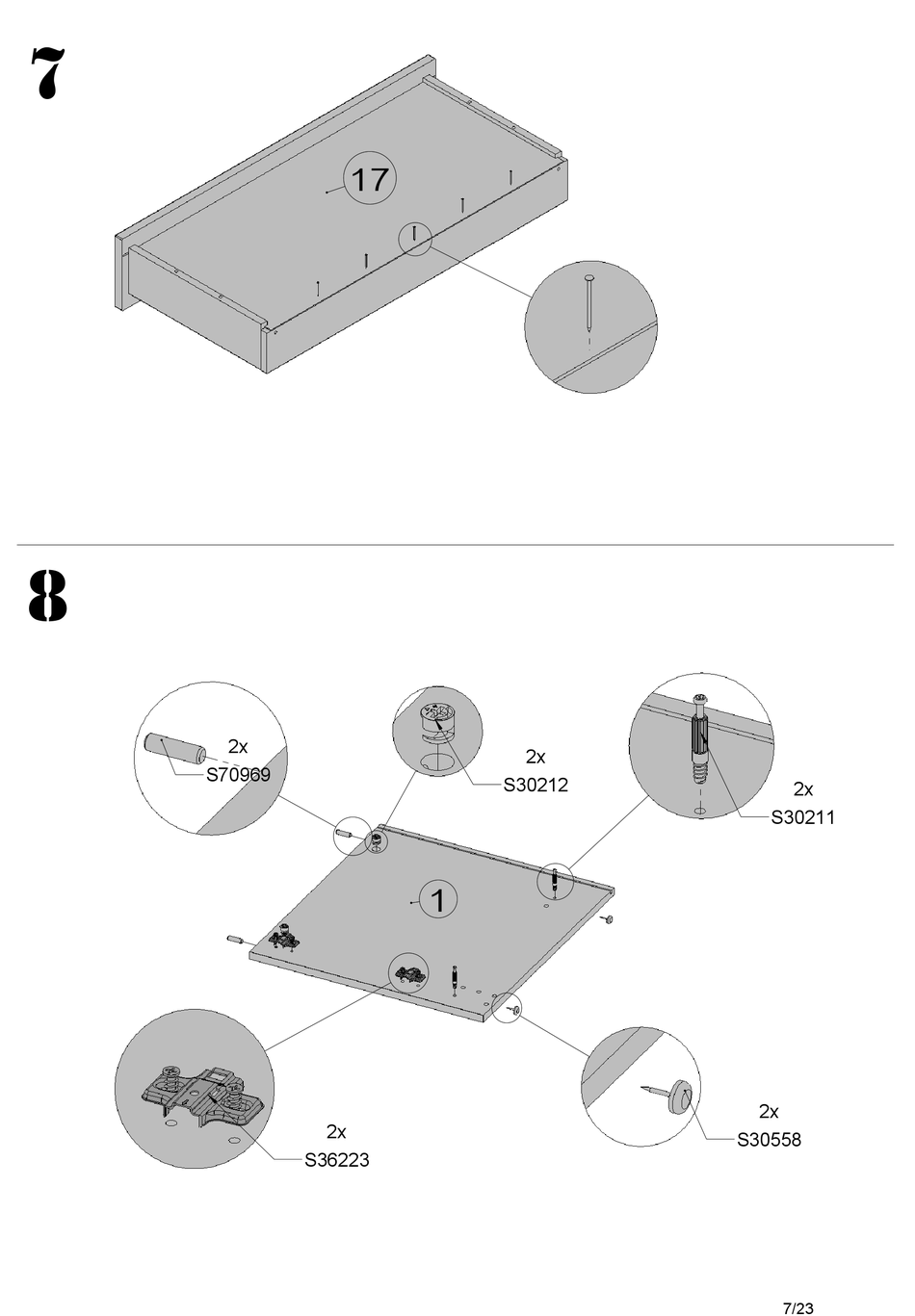 7

17

8

2x
S70969

2x
S30212

2x
S30211

1

2x
S36223

2x
S30558

7/23