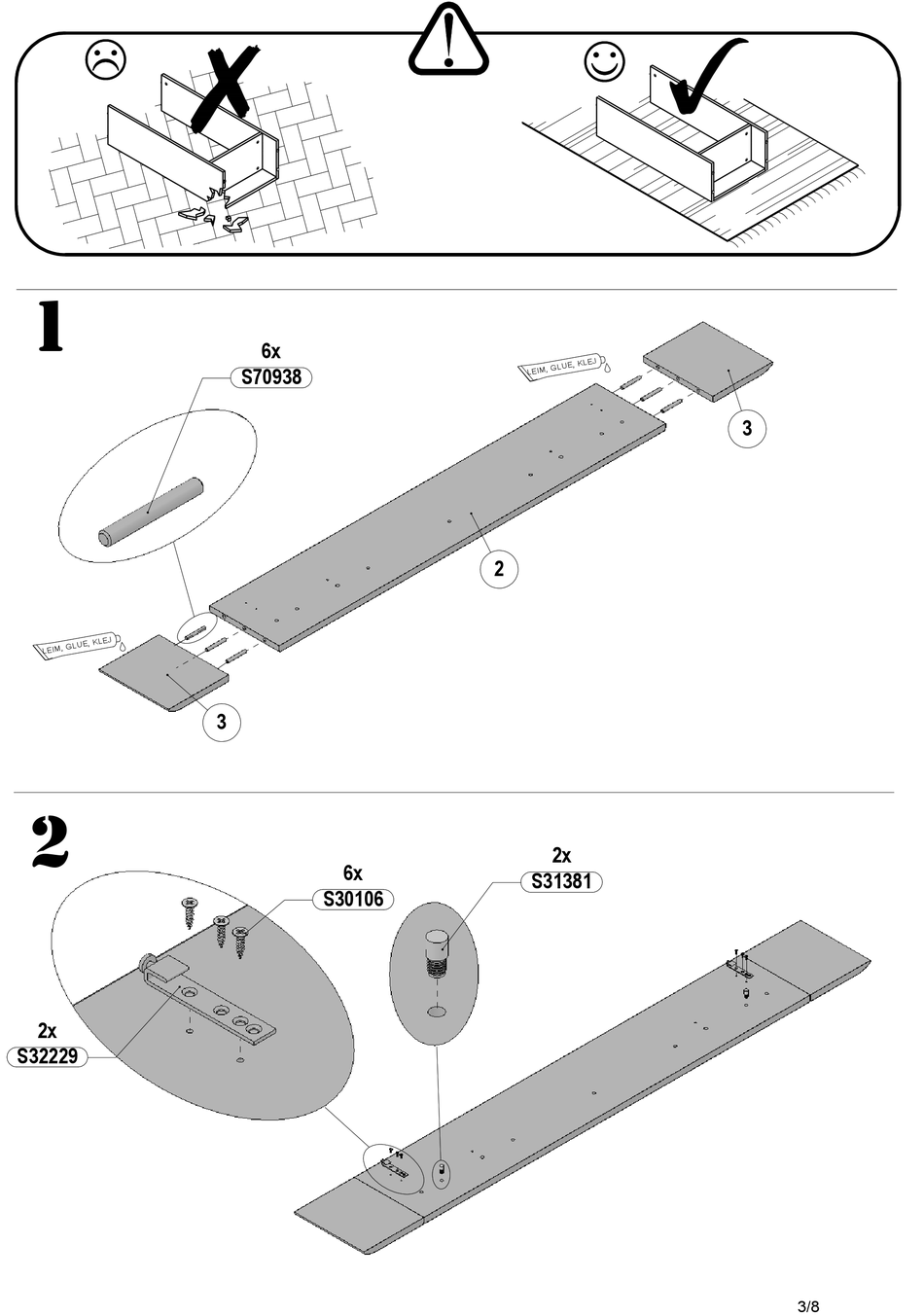 1

6x
S70938

LEIM, GLUE, KLEJ

3

2

LEIM, GLUE, KLEJ

3

2

6x
S30106

2x
S31381

2x
S32229

3/8