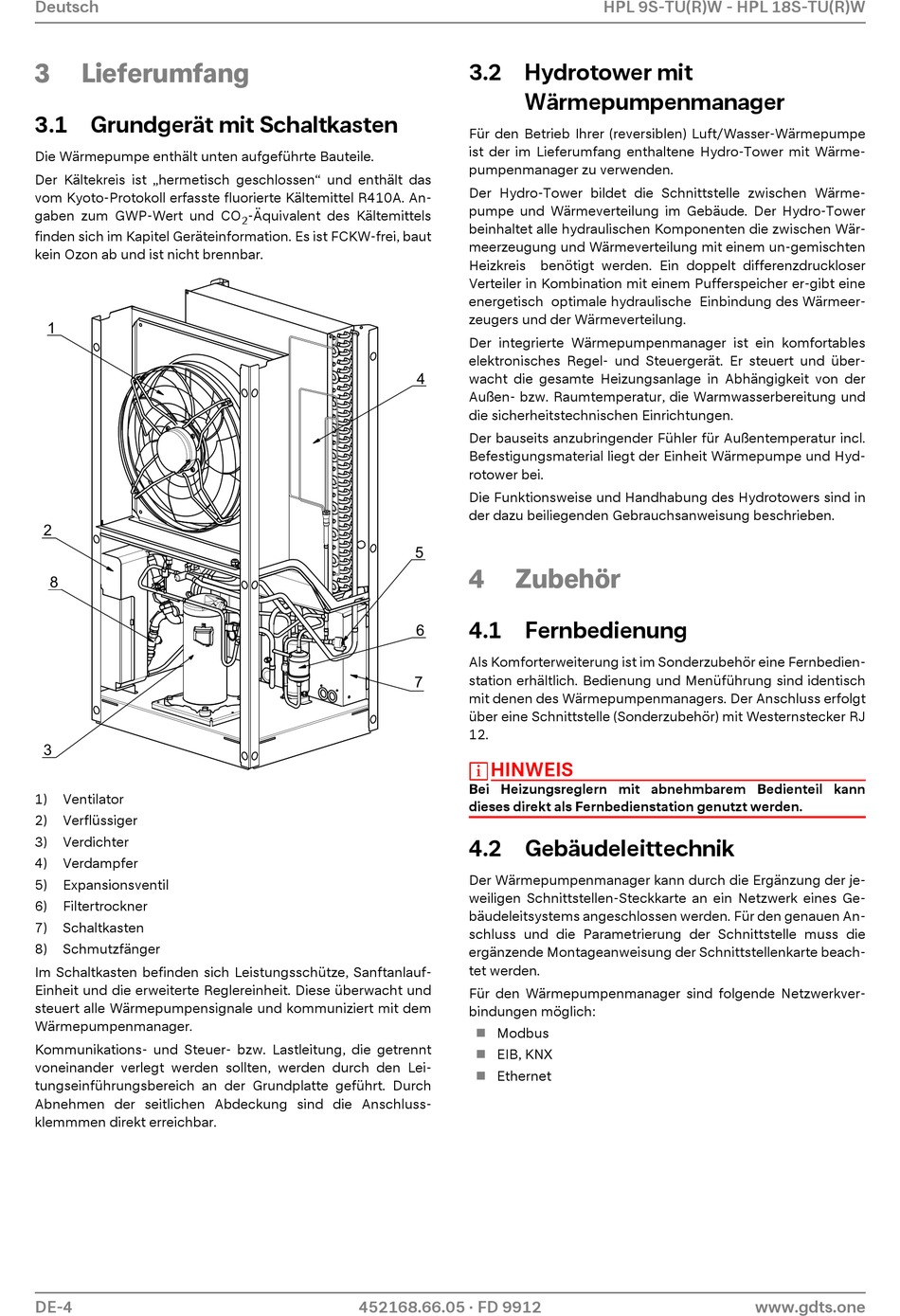 Deutsch

HPL 9S-TU(R)W - HPL 18S-TU(R)W

3 Lieferumfang

3.1 Grundgerät mit Schaltkasten

Die Wärmepumpe enthält unten aufgeführte Bauteile.

Der Kältekreis ist „hermetisch geschlossen“ und enthält das vom Kyoto-Protokoll erfasste fluorierte Kältemittel R410A. Angaben zum GWP-Wert und $CO_2$-Äquivalent des Kältemittels finden sich im Kapitel Geräteinformation. Es ist FCKW-frei, baut kein Ozon ab und ist nicht brennbar.

1
4
2
5
8
6
7
3

1) Ventilator
2) Verflüssiger
3) Verdichter
4) Verdampfer
5) Expansionsventil
6) Filtertrockner
7) Schaltkasten
8) Schmutzfänger

Im Schaltkasten befinden sich Leistungsschütze, Sanftanlauf-Einheit und die erweiterte Reglereinheit. Diese überwacht und steuert alle Wärmepumpensignale und kommuniziert mit dem Wärmepumpenmanager.

Kommunikations- und Steuer- bzw. Lastleitung, die getrennt voneinander verlegt werden sollten, werden durch den Leitungseinführungsbereich an der Grundplatte geführt. Durch Abnehmen der seitlichen Abdeckung sind die Anschlussklemmmen direkt erreichbar.

3.2 Hydrotower mit Wärmepumpenmanager

Für den Betrieb Ihrer (reversiblen) Luft/Wasser-Wärmepumpe ist der im Lieferumfang enthaltene Hydro-Tower mit Wärmepumpenmanager zu verwenden.

Der Hydro-Tower bildet die Schnittstelle zwischen Wärmepumpe und Wärmeverteilung im Gebäude. Der Hydro-Tower beinhaltet alle hydraulischen Komponenten die zwischen Wärmeerzeugung und Wärmeverteilung mit einem un-gemischten Heizkreis benötigt werden. Ein doppelt differenzdruckloser Verteiler in Kombination mit einem Pufferspeicher er-gibt eine energetisch optimale hydraulische Einbindung des Wärmeerzeugers und der Wärmeverteilung.

Der integrierte Wärmepumpenmanager ist ein komfortables elektronisches Regel- und Steuergerät. Er steuert und überwacht die gesamte Heizungsanlage in Abhängigkeit von der Außen- bzw. Raumtemperatur, die Warmwasserbereitung und die sicherheitstechnischen Einrichtungen.

Der bauseits anzubringender Fühler für Außentemperatur incl. Befestigungsmaterial liegt der Einheit Wärmepumpe und Hydrotower bei.

Die Funktionsweise und Handhabung des Hydrotowers sind in der dazu beiliegenden Gebrauchsanweisung beschrieben.

4 Zubehör

4.1 Fernbedienung

Als Komforterweiterung ist im Sonderzubehör eine Fernbedienstation erhältlich. Bedienung und Menüführung sind identisch mit denen des Wärmepumpenmanagers. Der Anschluss erfolgt über eine Schnittstelle (Sonderzubehör) mit Westernstecker RJ 12.

i HINWEIS
Bei Heizungsreglern mit abnehmbarem Bedienteil kann dieses direkt als Fernbedienstation genutzt werden.

4.2 Gebäudeleittechnik

Der Wärmepumpenmanager kann durch die Ergänzung der jeweiligen Schnittstellen-Steckkarte an ein Netzwerk eines Gebäudeleitsystems angeschlossen werden. Für den genauen Anschluss und die Parametrierung der Schnittstelle muss die ergänzende Montageanweisung der Schnittstellenkarte beachtet werden.

Für den Wärmepumpenmanager sind folgende Netzwerkverbindungen möglich:
■ Modbus
■ EIB, KNX
■ Ethernet

DE-4
452168.66.05 · FD 9912
www.gdts.one