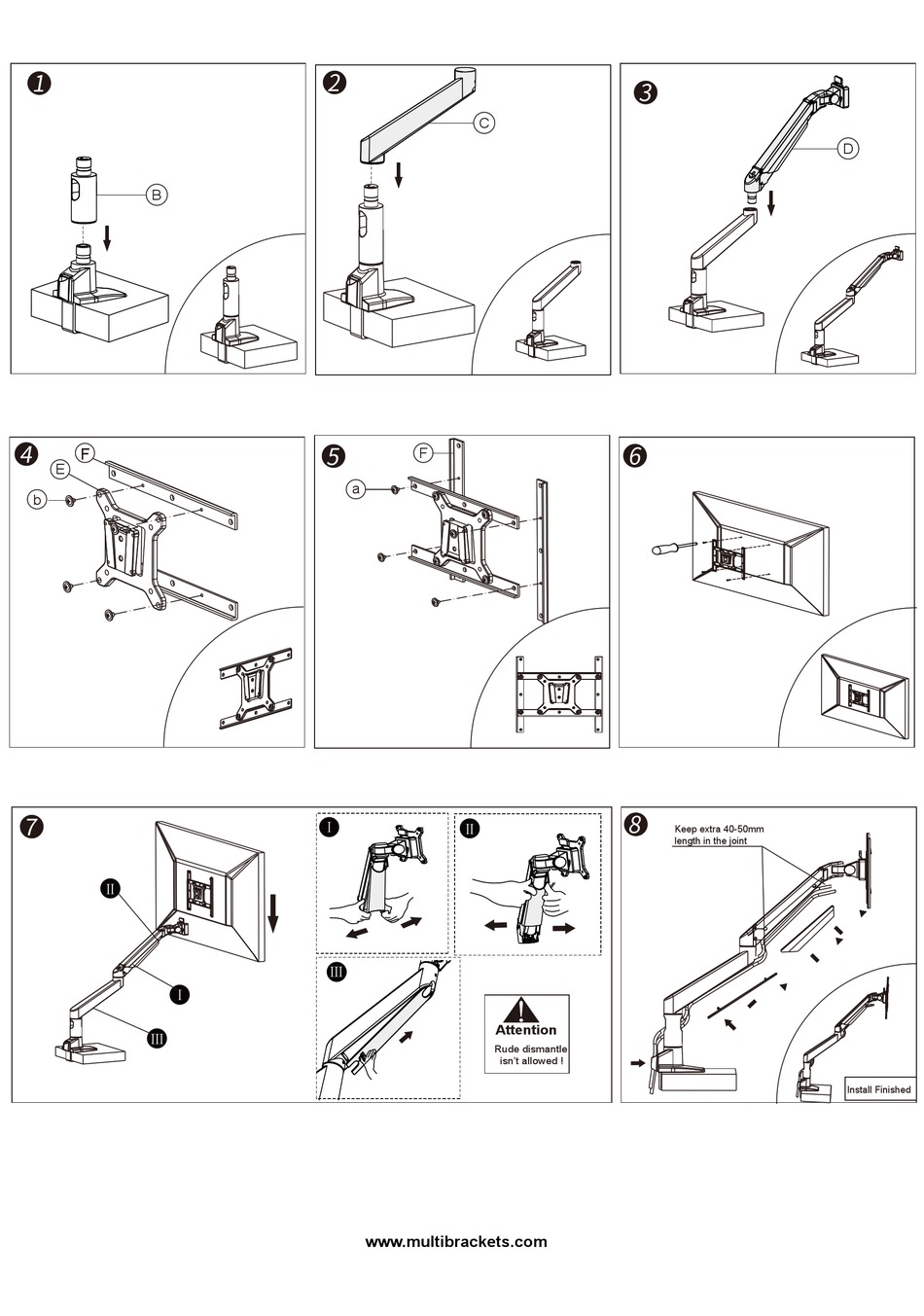 1
B

2
C

3
D

4
F
E
b

5
F
a

6

7
II
I
III

I

II

III

Attention
Rude dismantle isn't allowed !

8
Keep extra 40-50mm length in the joint

Install Finished

www.multibrackets.com