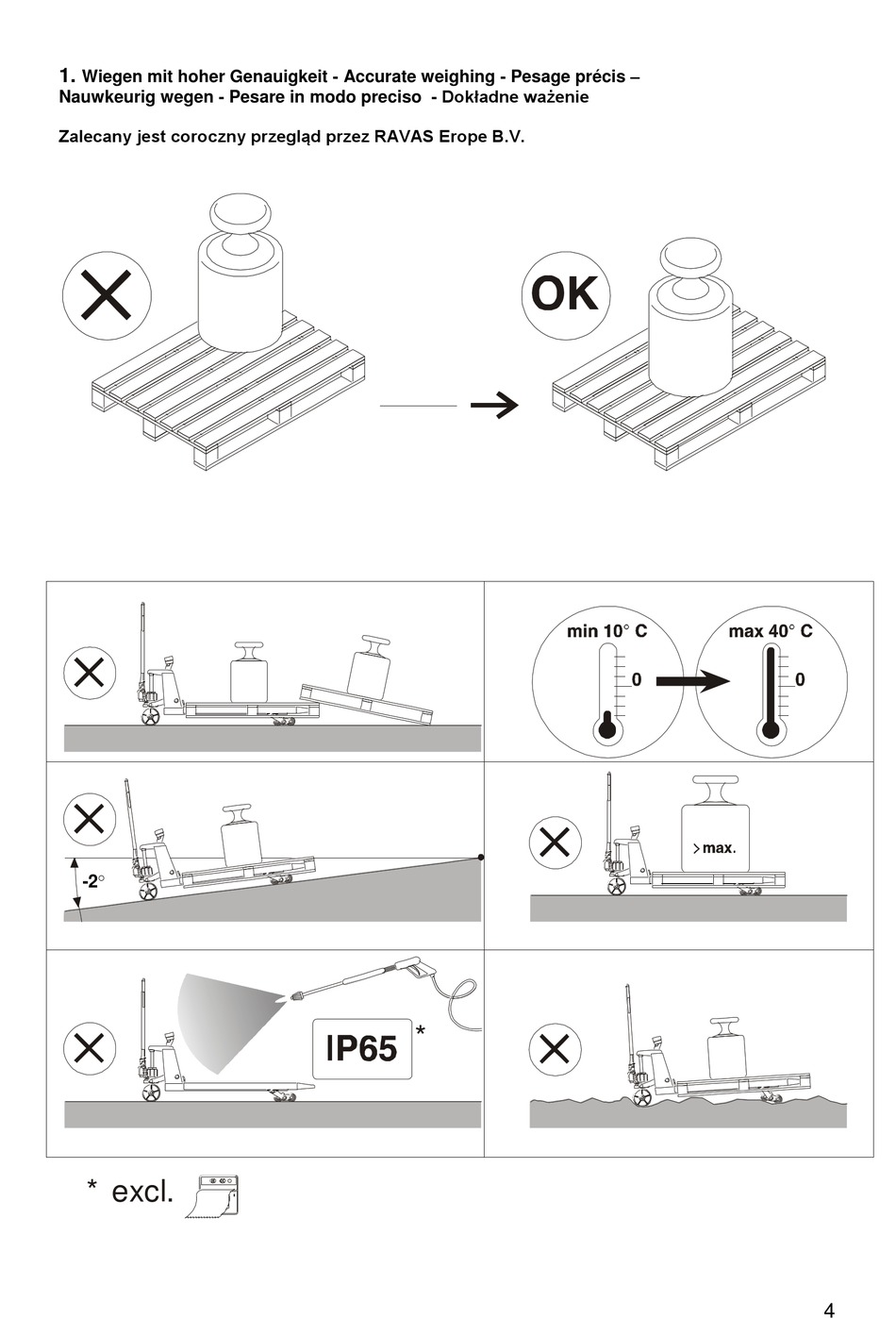 1. Wiegen mit hoher Genauigkeit - Accurate weighing - Pesage précis – Nauwkeurig wegen - Pesare in modo preciso - Dokładne ważenie

Zalecany jest coroczny przegląd przez RAVAS Erope B.V.

OK

min 10° C

0

max 40° C

0

-2°

> max.

IP65 *

* excl.

4