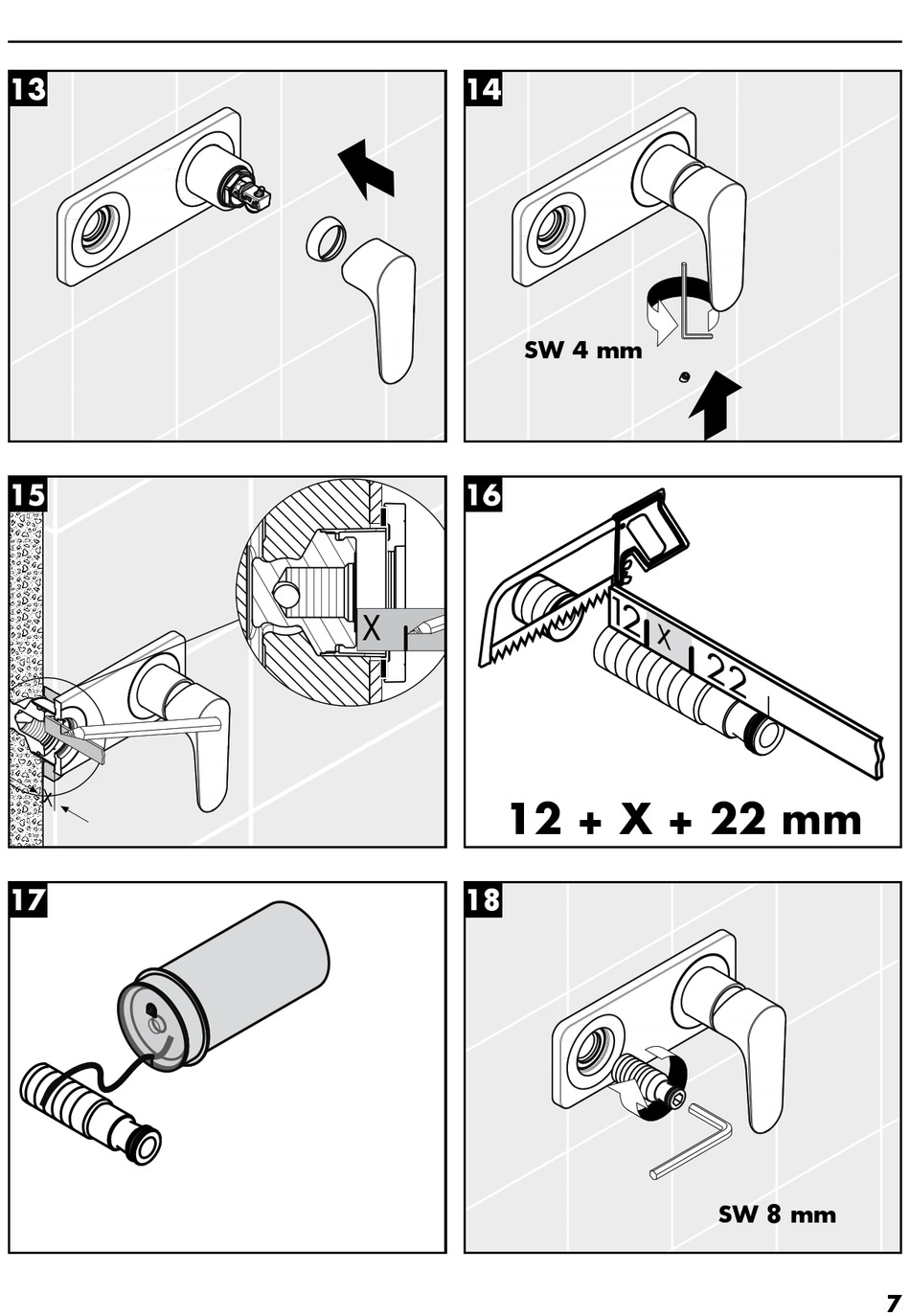 13

14

SW 4 mm

15

X

X

16

12

X

22

12 + X + 22 mm

17

18

SW 8 mm

7