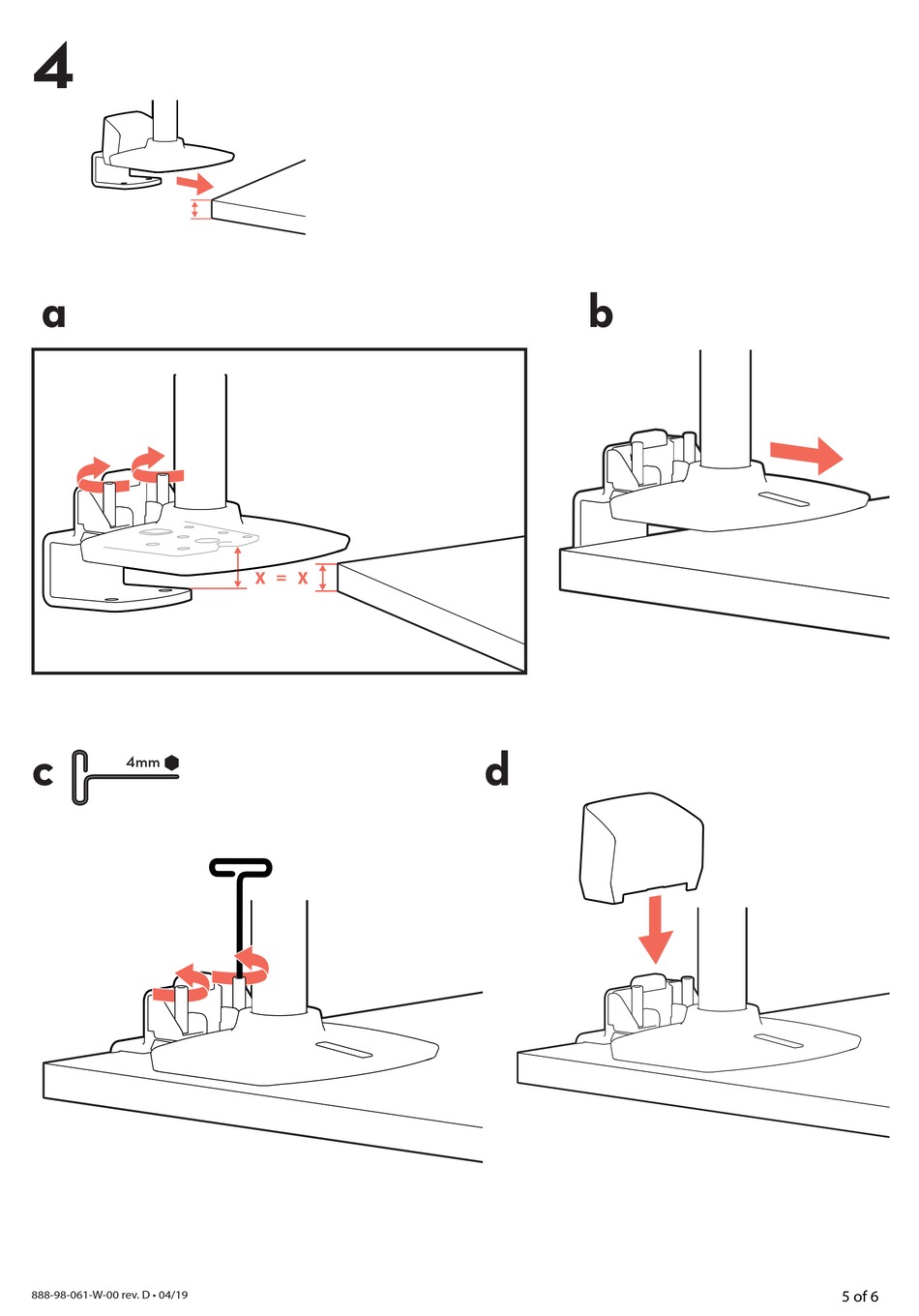 4

a

X = X

b

c

4mm

d

888-98-061-W-00 rev. D • 04/19

5 of 6