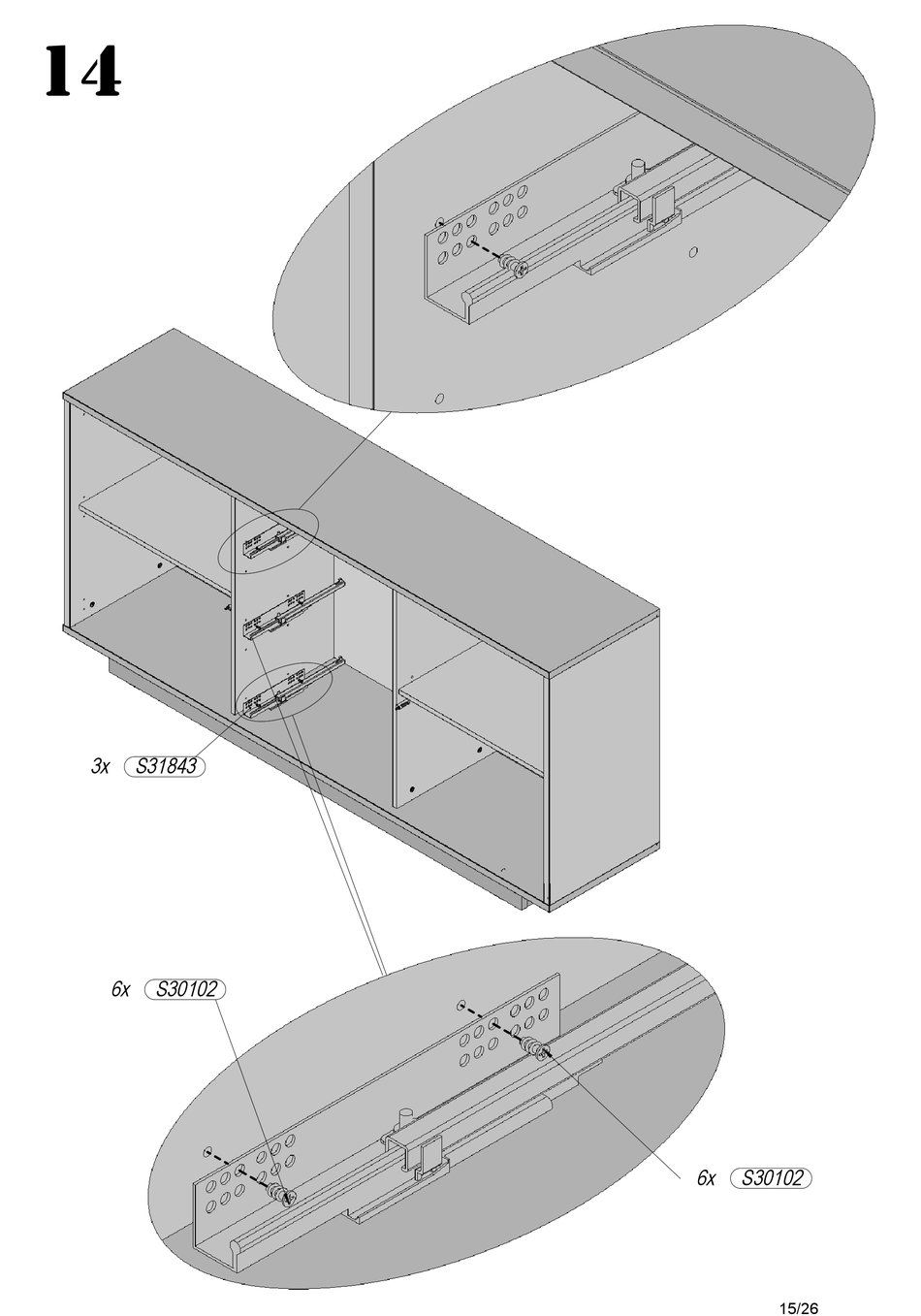 14

3x S31843

6x S30102

6x S30102

15/26