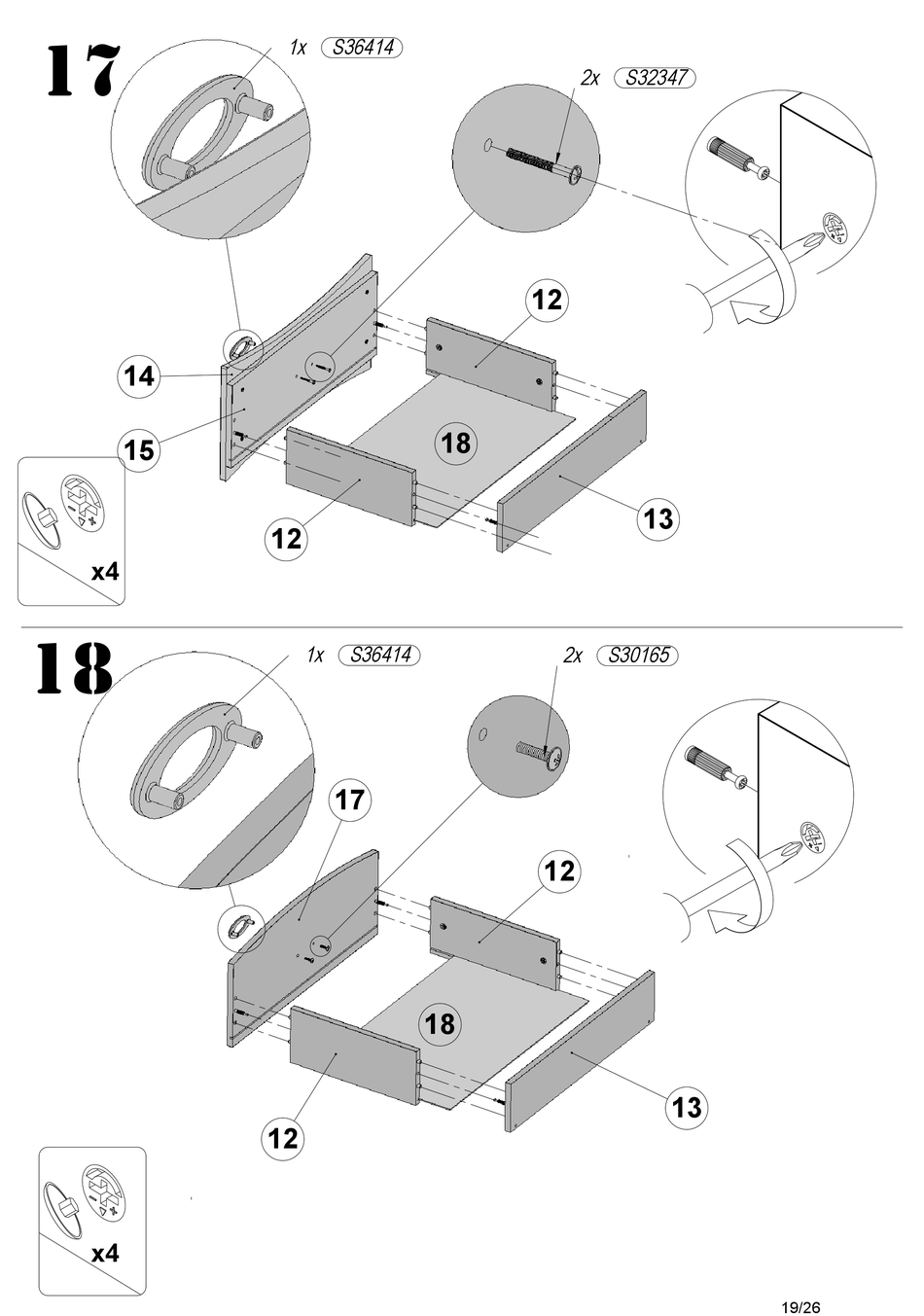 17

1x S36414

2x S32347

12

14

15

18

12

13

x4

18

1x S36414

2x S30165

17

12

18

12

13

x4

19/26