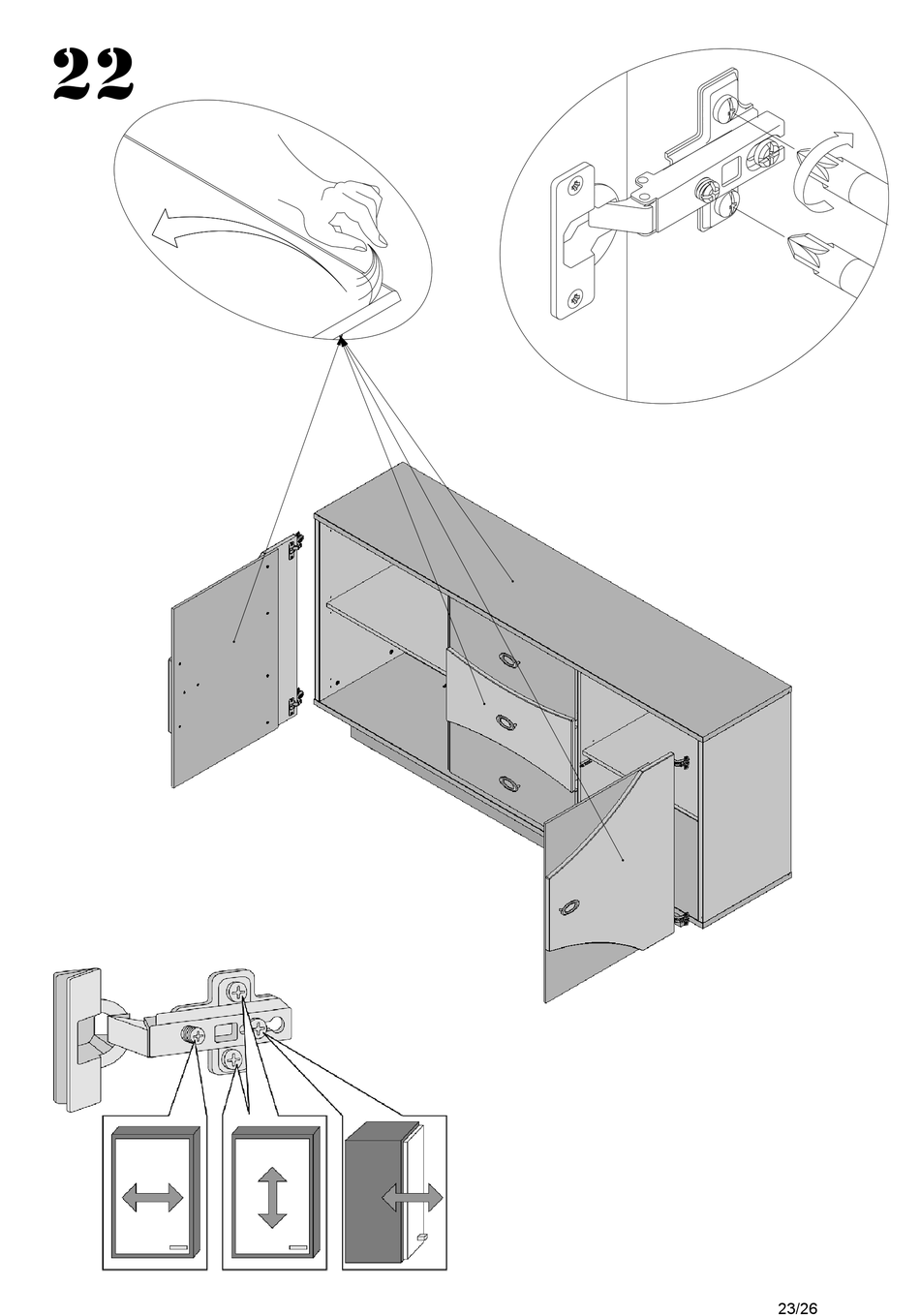 22

23/26