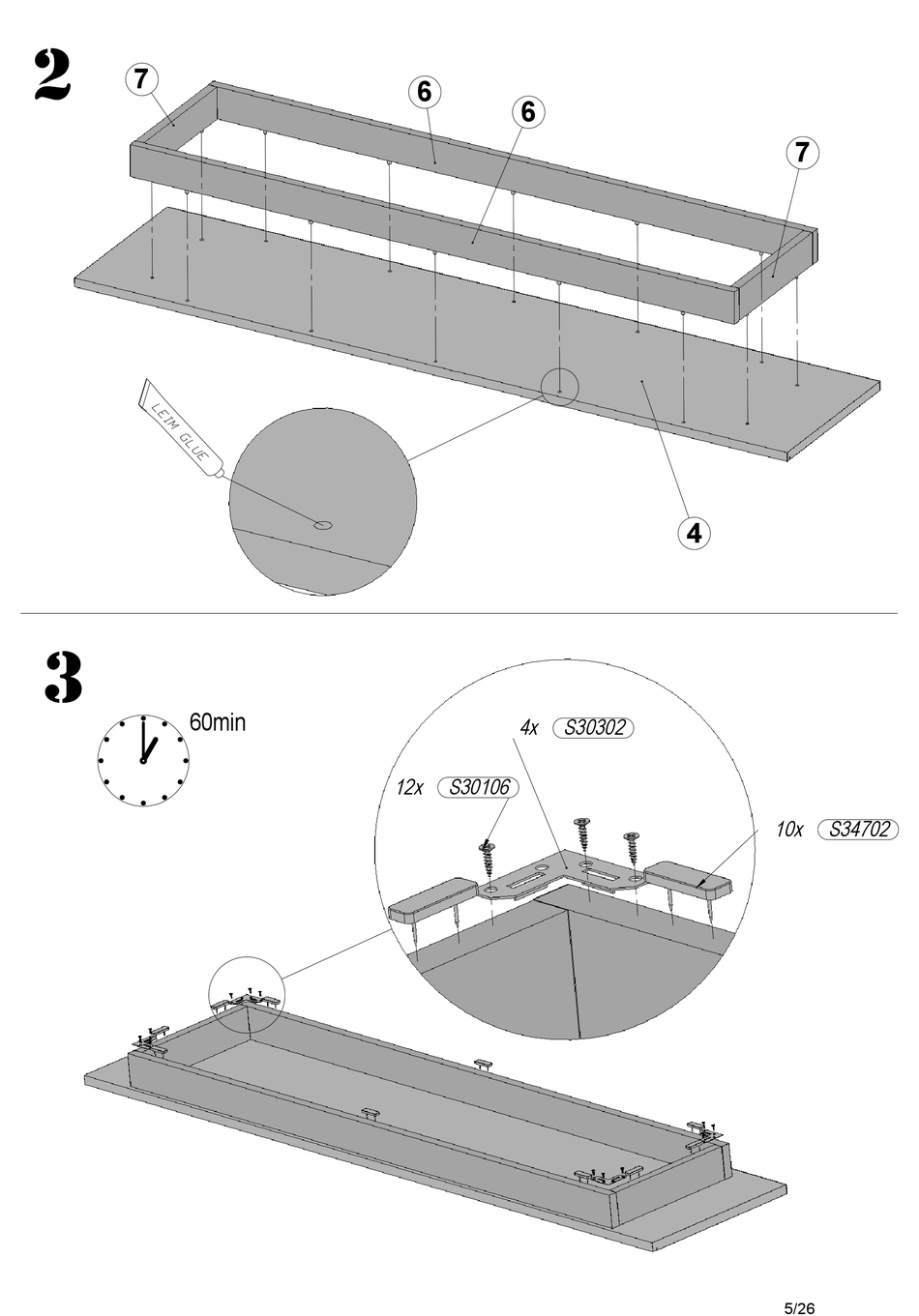 2

7

6

6

7

LEIM GLUE

4

3

60min

4x S30302

12x S30106

10x S34702

5/26