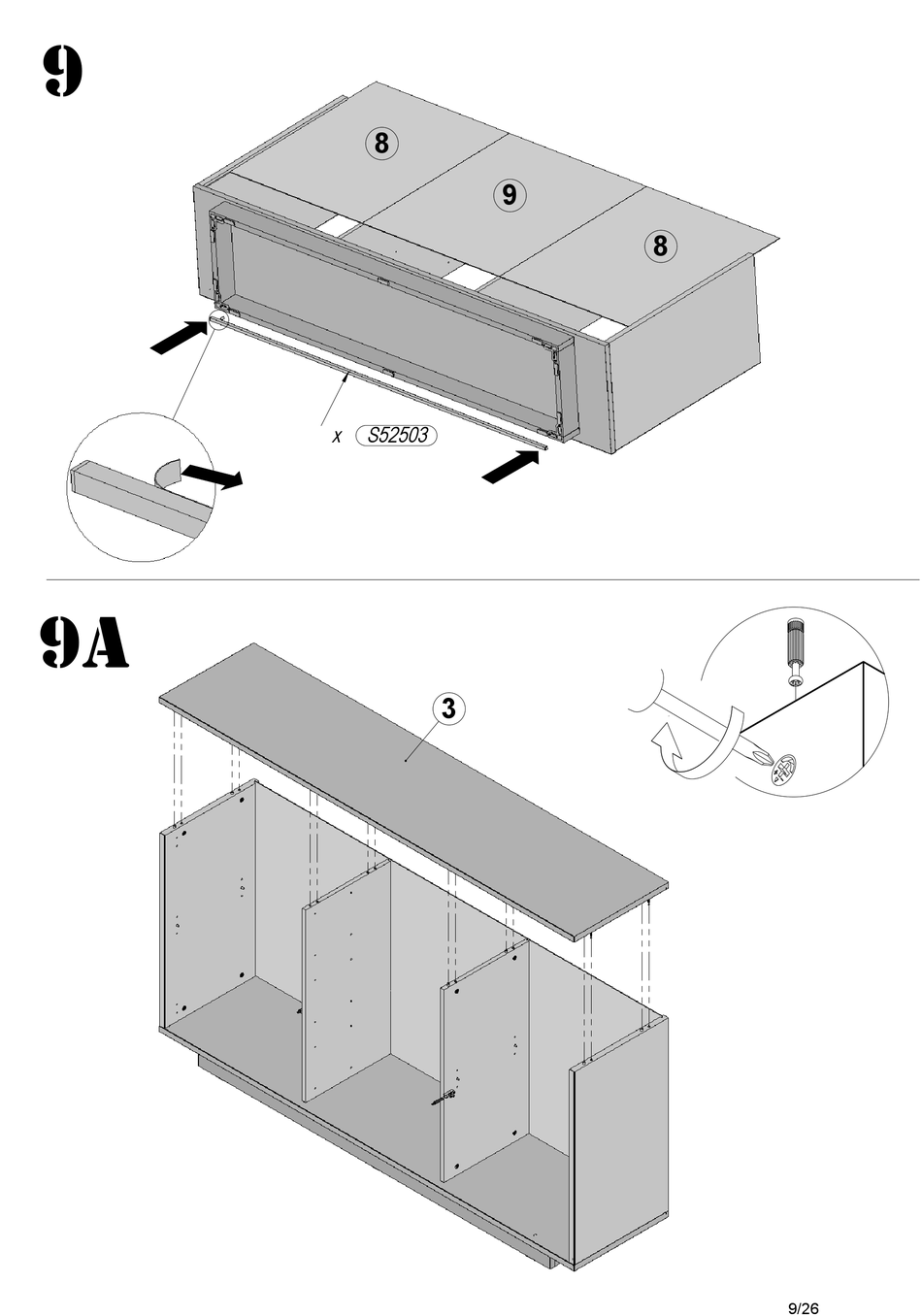 9

8

9

8

x S52503

9A

3

9/26