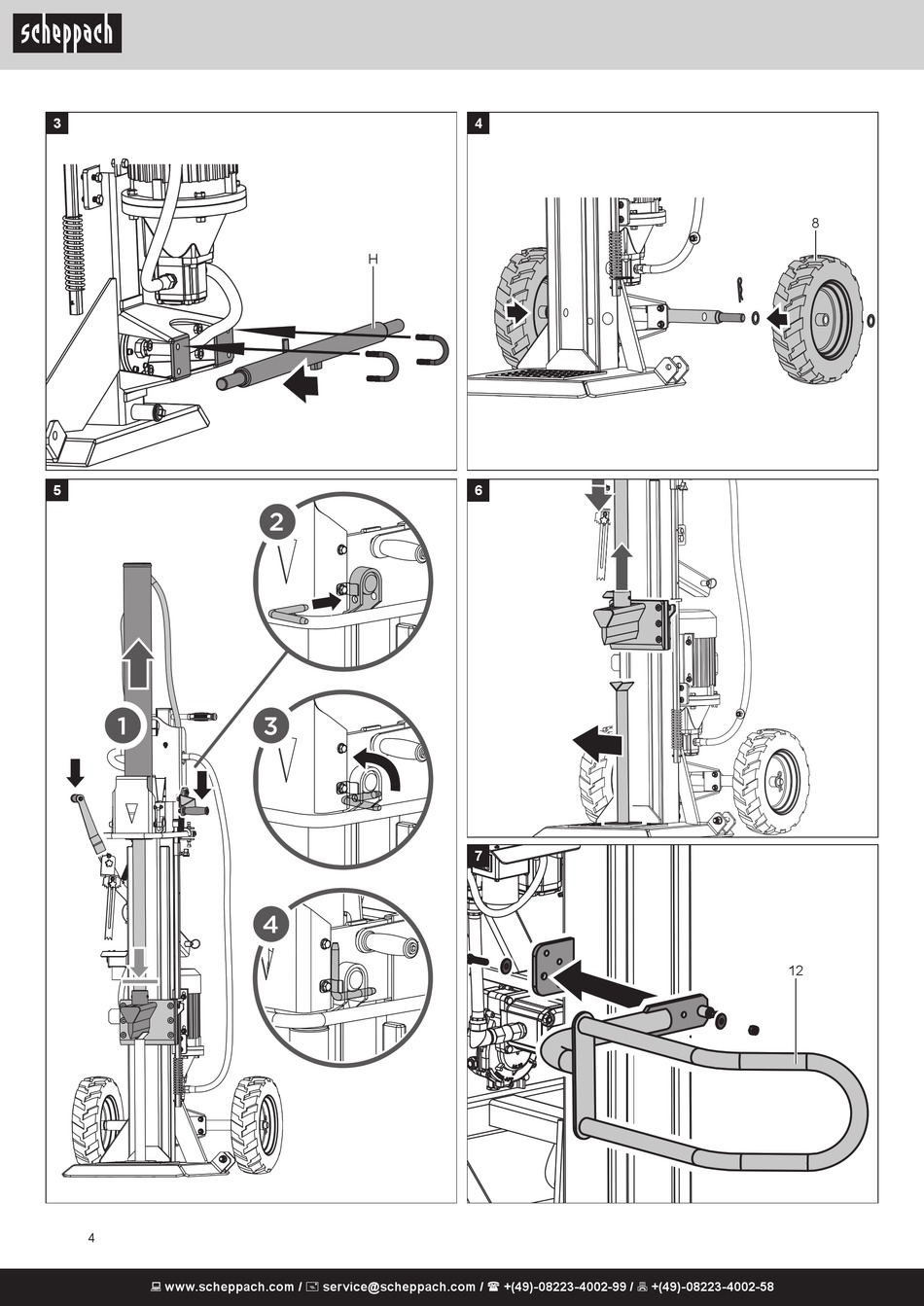 scheppach

3

H

4

8

5

2

1

3

4

6

7

12

4

www.scheppach.com / service@scheppach.com / +(49)-08223-4002-99 / +(49)-08223-4002-58