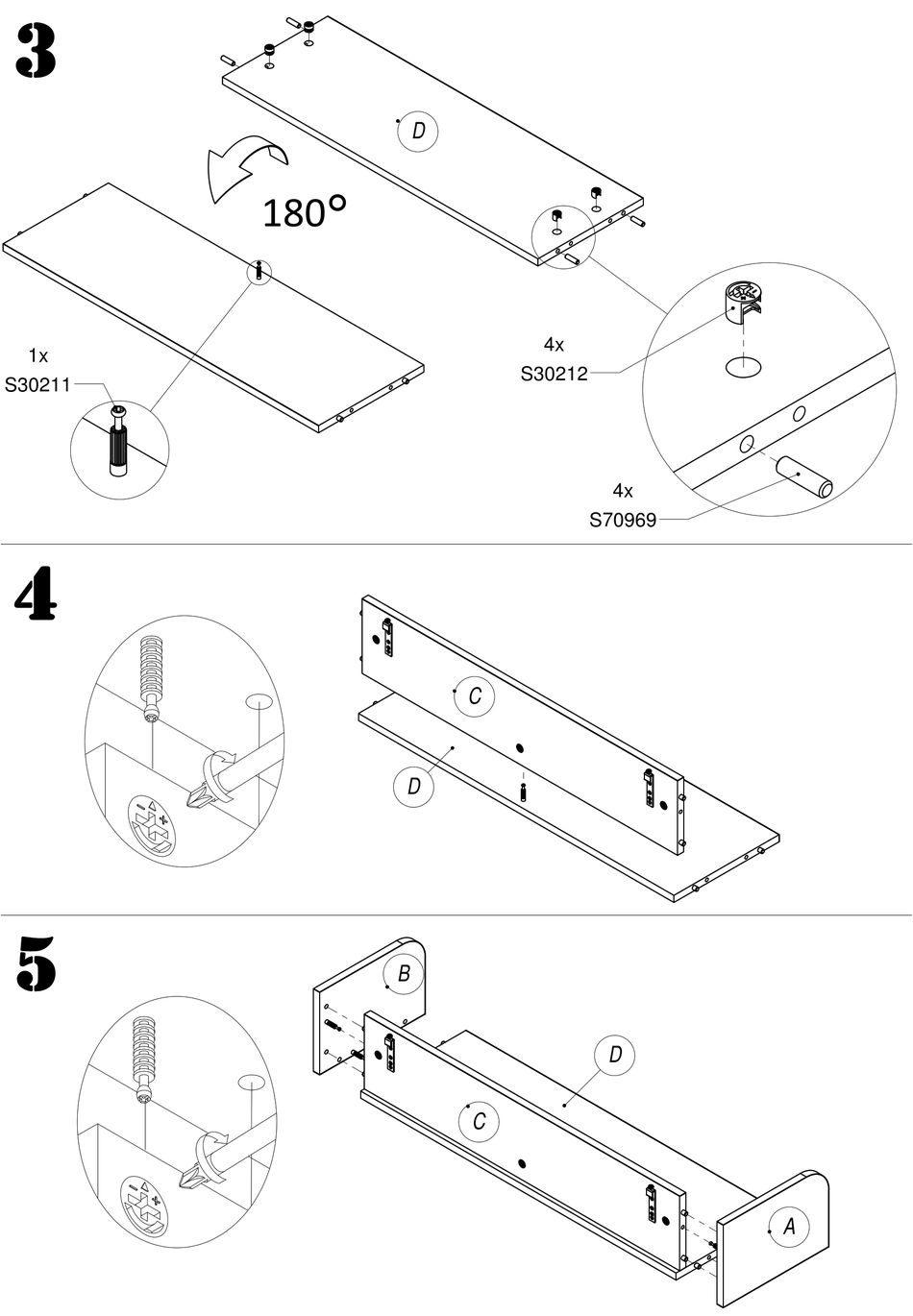 3

D

180°

1x
S30211

4x
S30212

4x
S70969

4

C

D

5

B

D

C

A