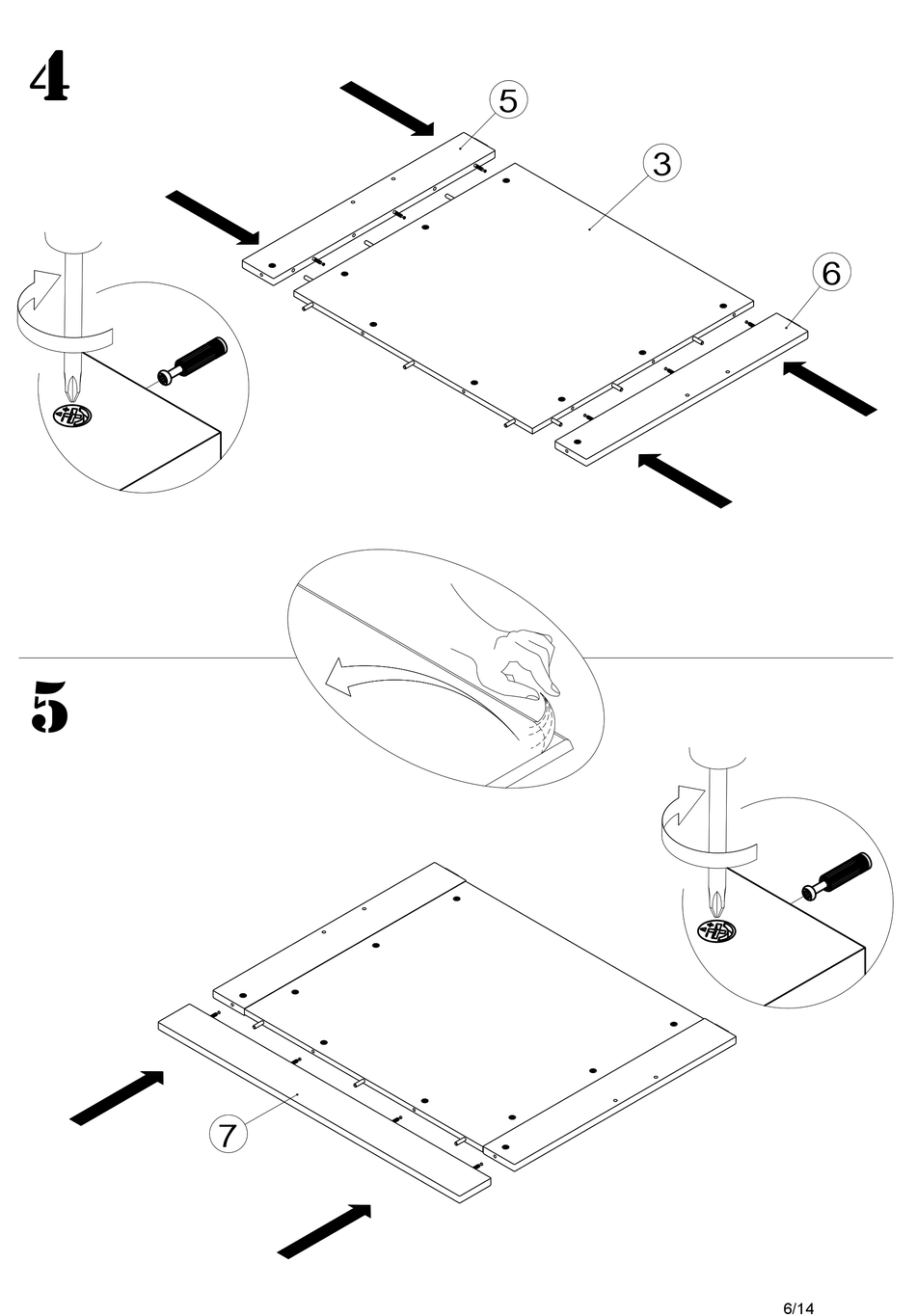 4

5

3

6

5

7

6/14