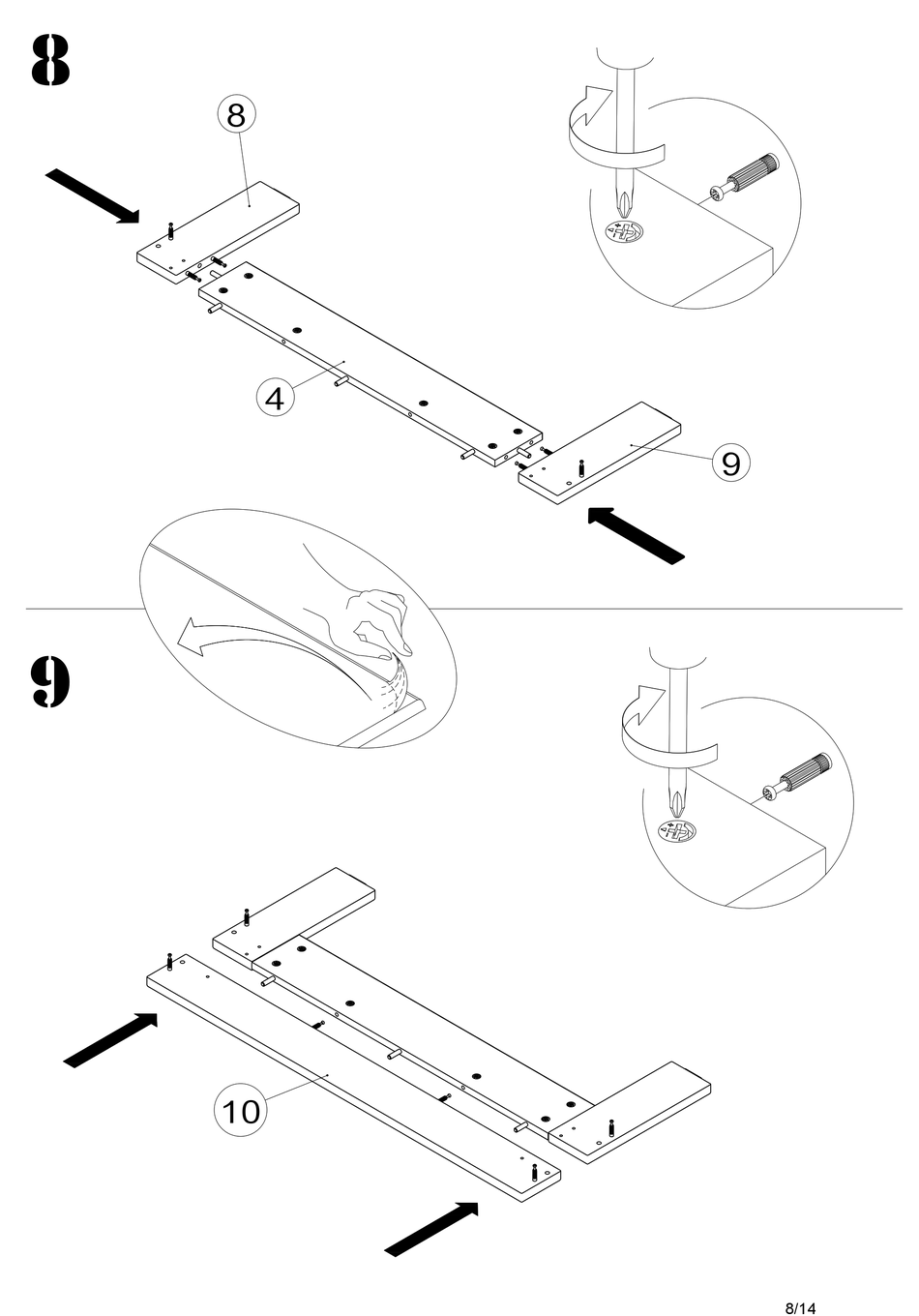 8

8

4

9

9

10

8/14