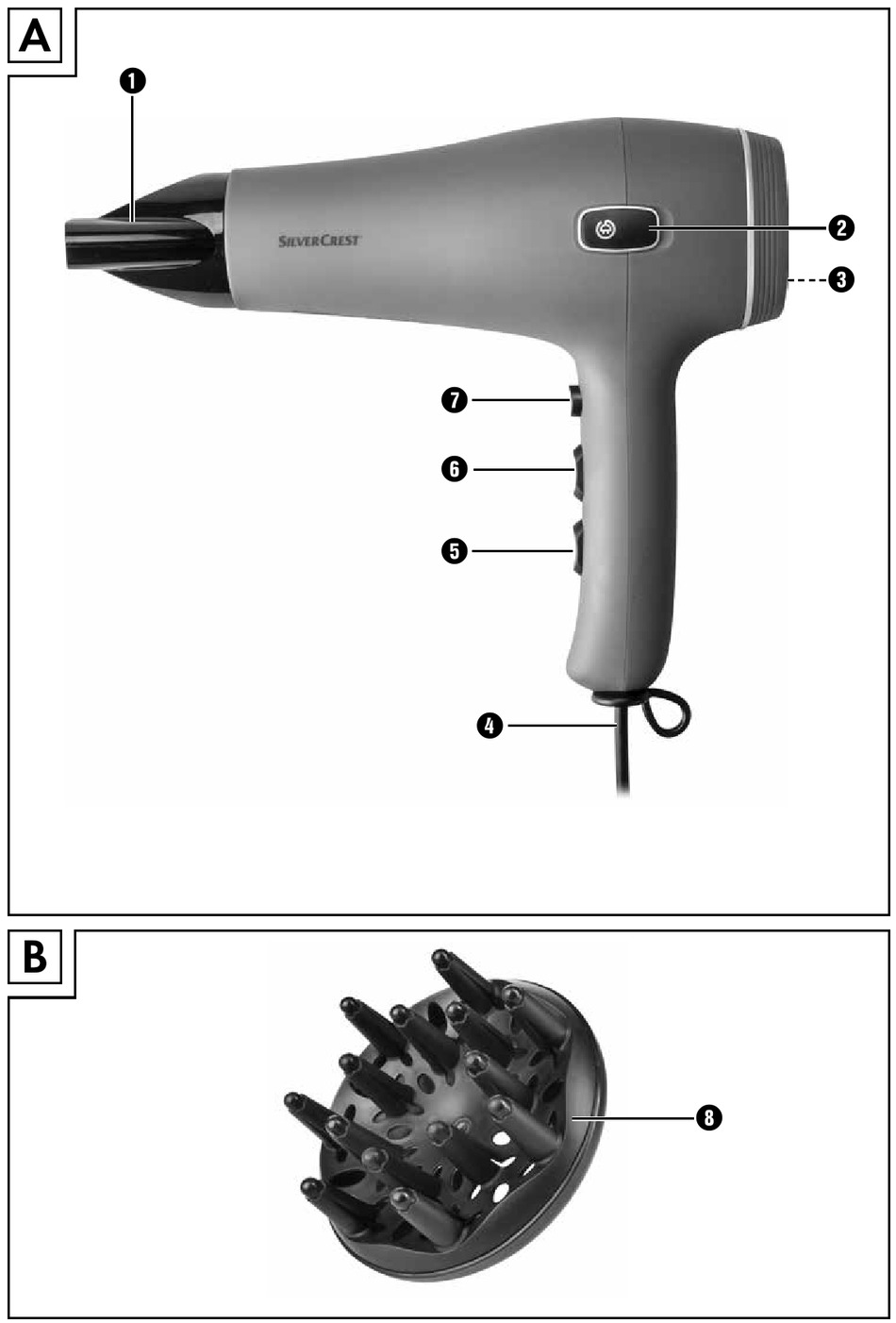 A

1

SILVERCREST

2

3

7

6

5

4

B

8