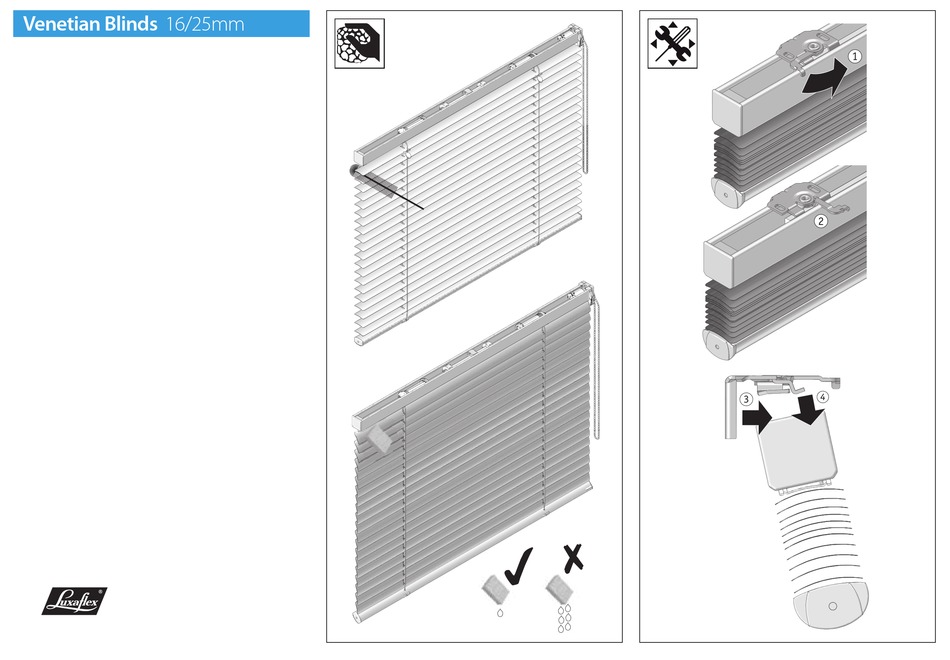 Venetian Blinds 16/25mm

Luxaflex®

1

2

3

4