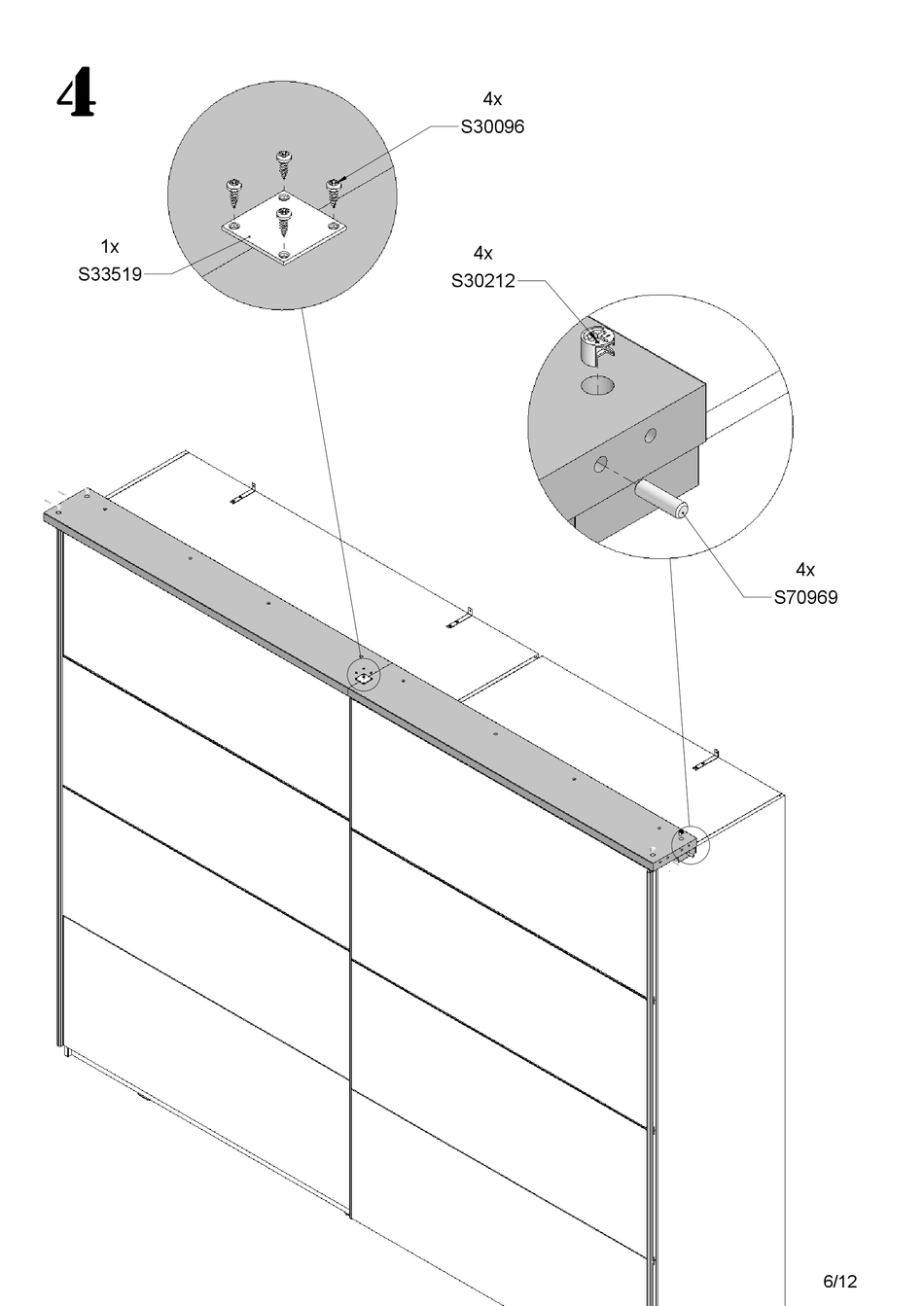 4

4x
S30096

1x
S33519

4x
S30212

4x
S70969

6/12