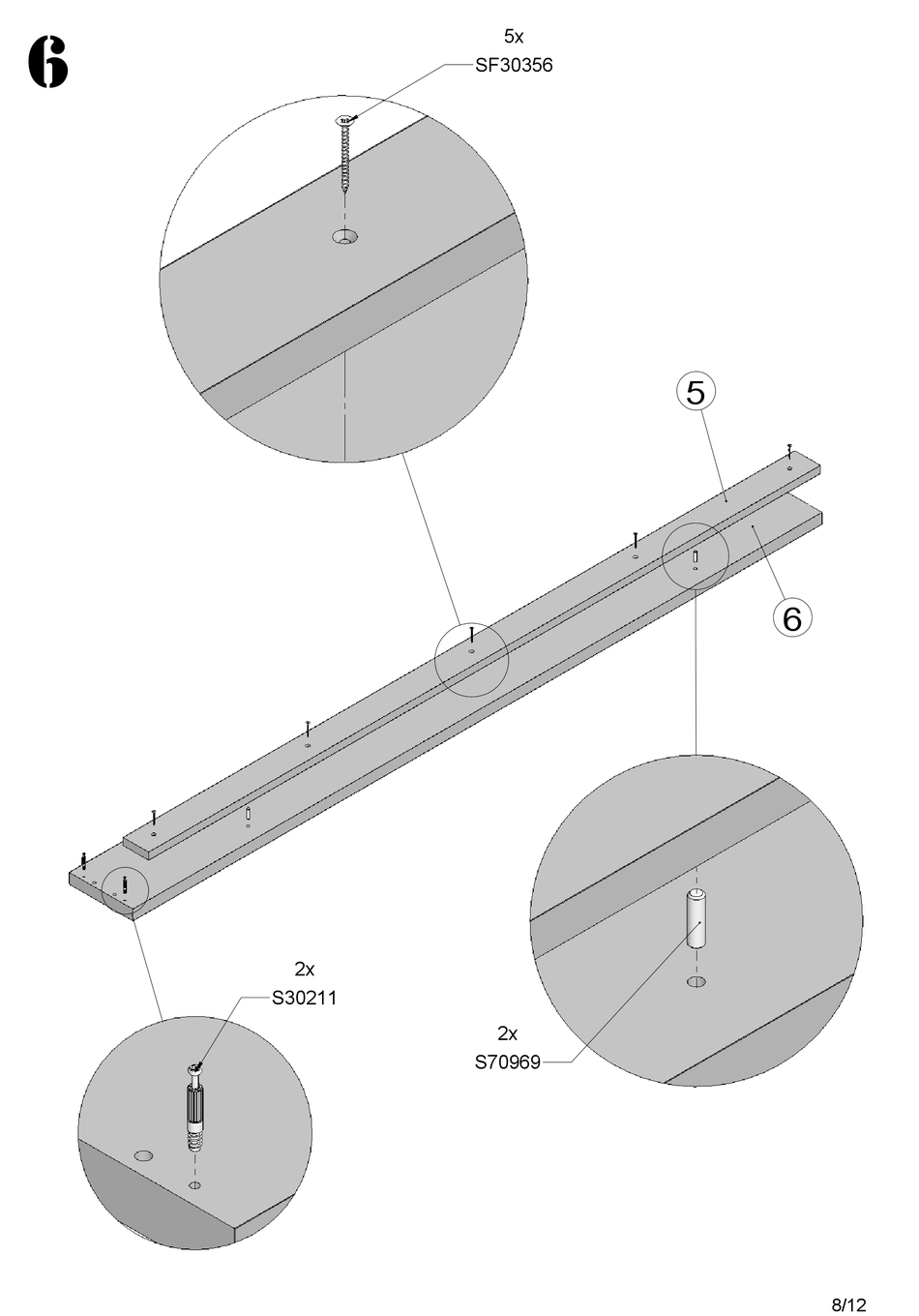 6

5x
SF30356

5

6

2x
S30211

2x
S70969

8/12