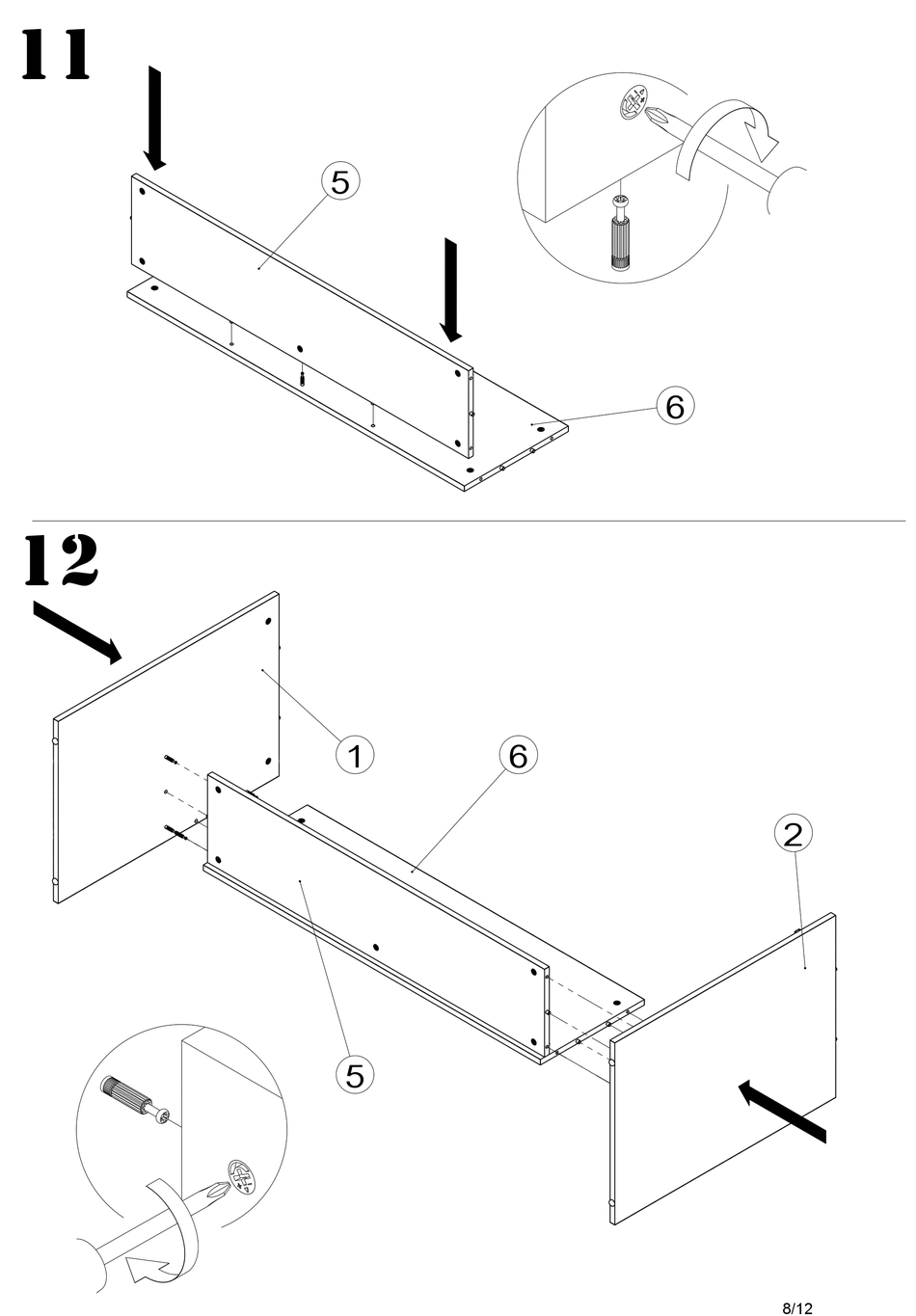 11

5

6

12

1

6

2

5

8/12