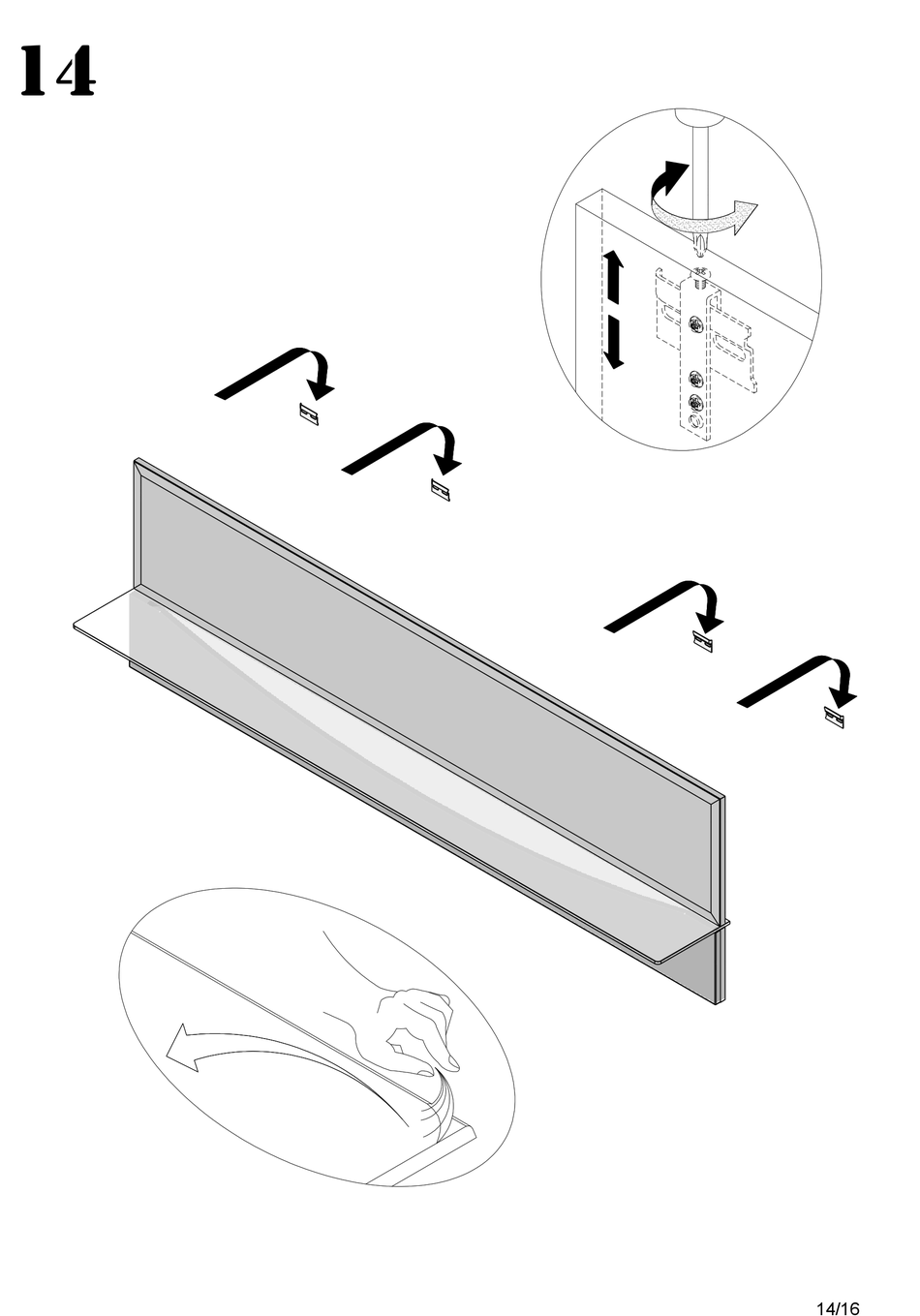 14

14/16