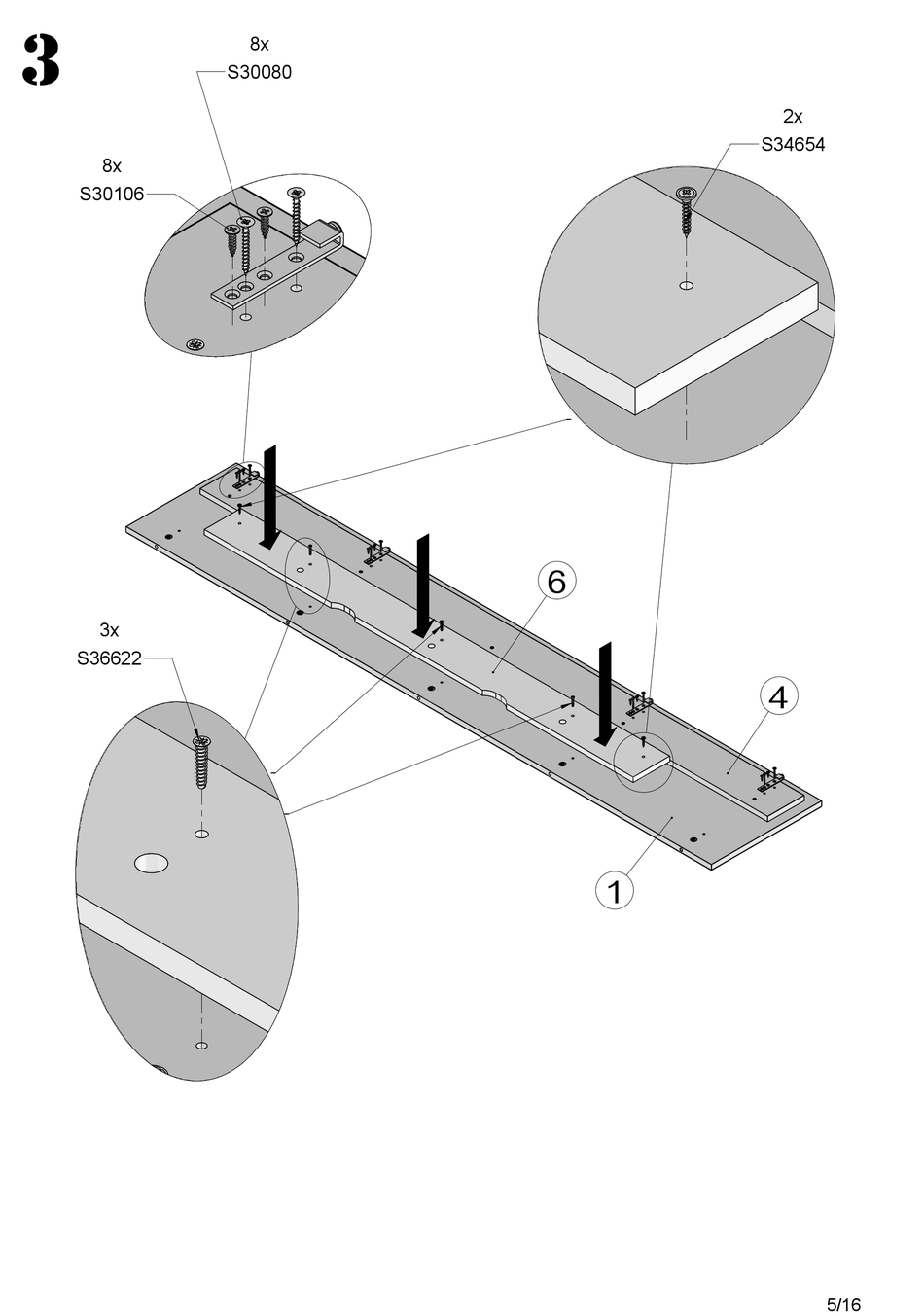 3

8x
S30080

8x
S30106

2x
S34654

6

3x
S36622

4

1

5/16