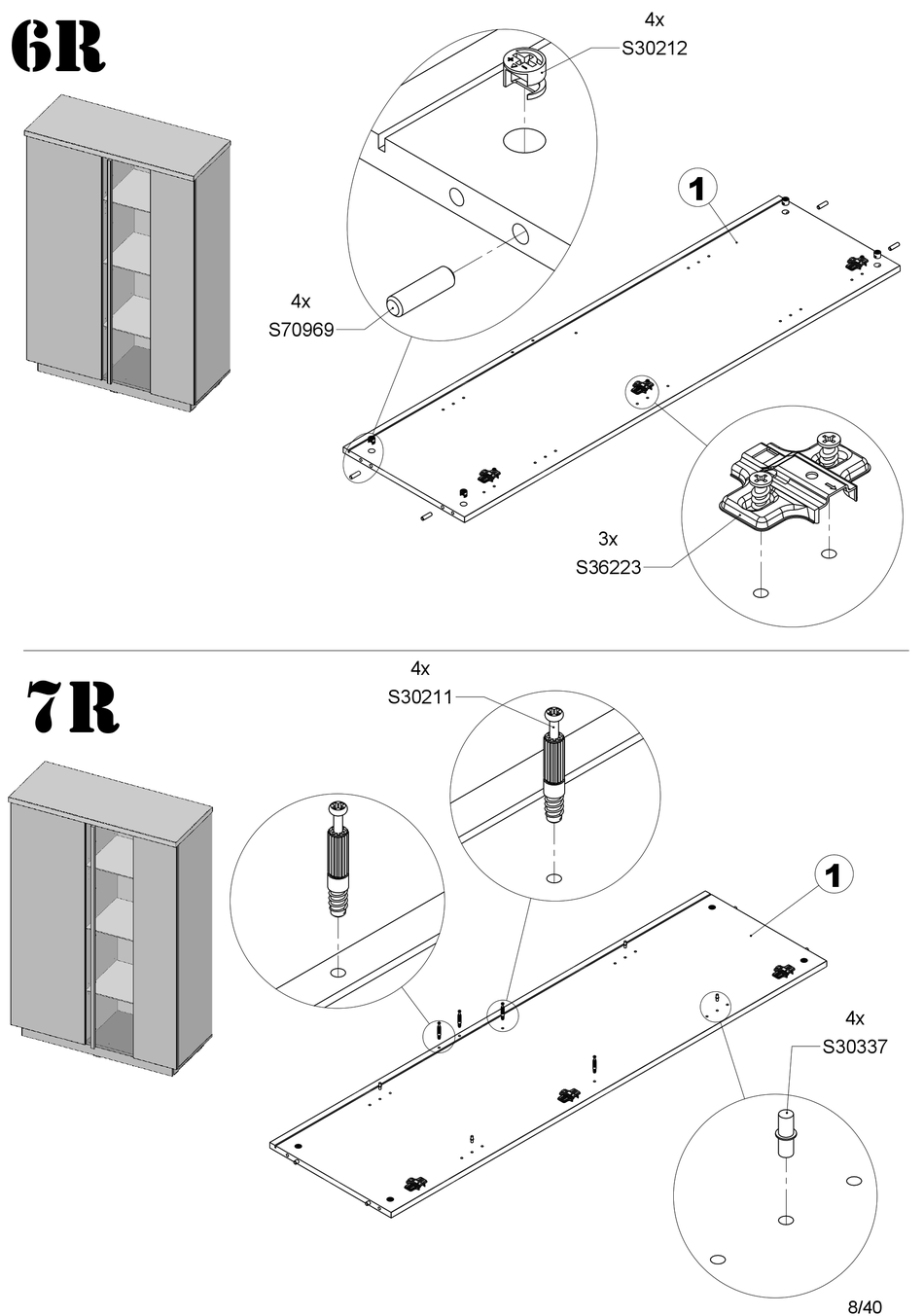 6R

4x
S30212

1

4x
S70969

3x
S36223

7R

4x
S30211

1

4x
S30337

8/40