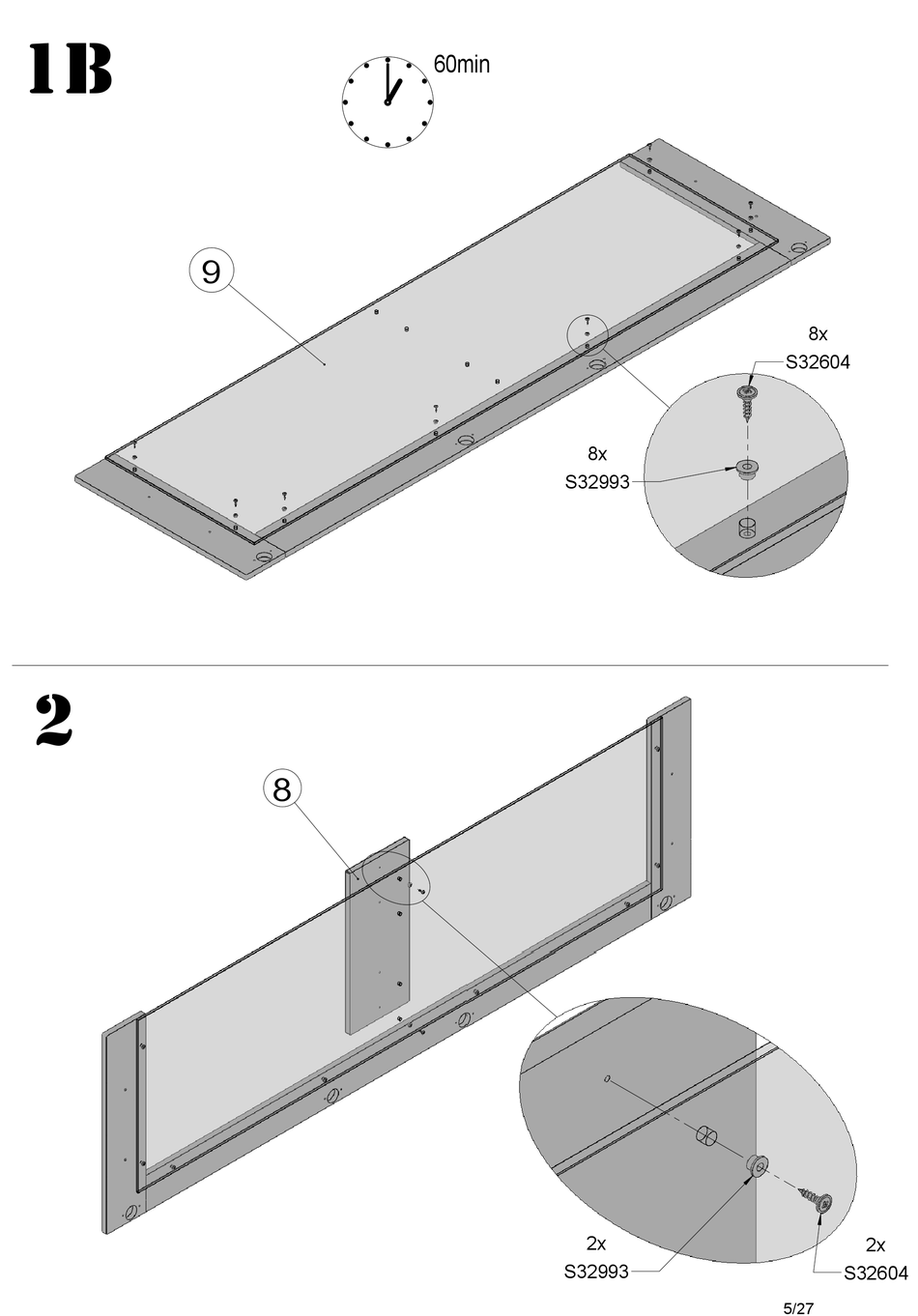 1B

60min

9

8x
S32604

8x
S32993

2

8

2x
S32993

2x
S32604

5/27