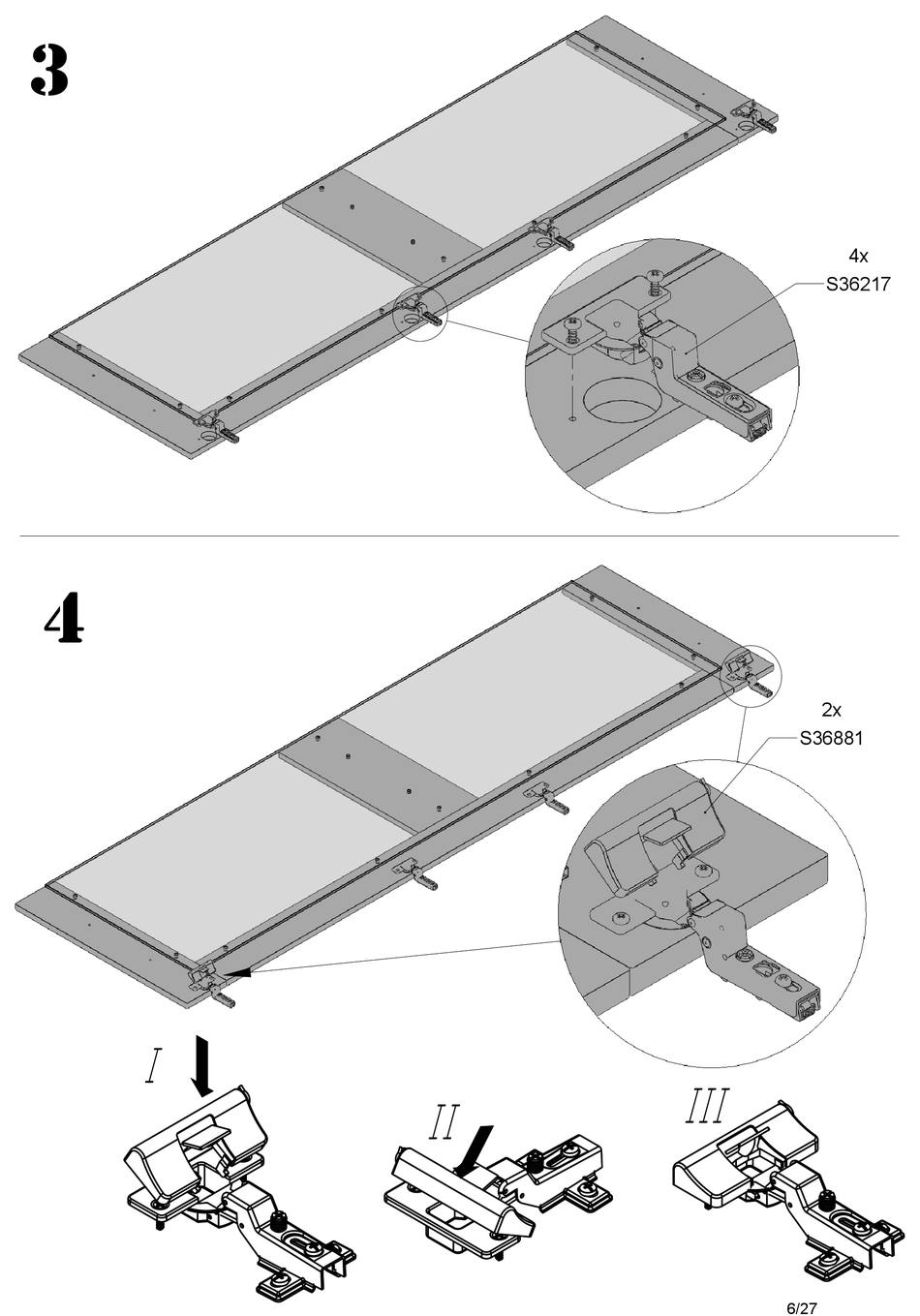 3

4x
S36217

4

2x
S36881

I

II

III

6/27