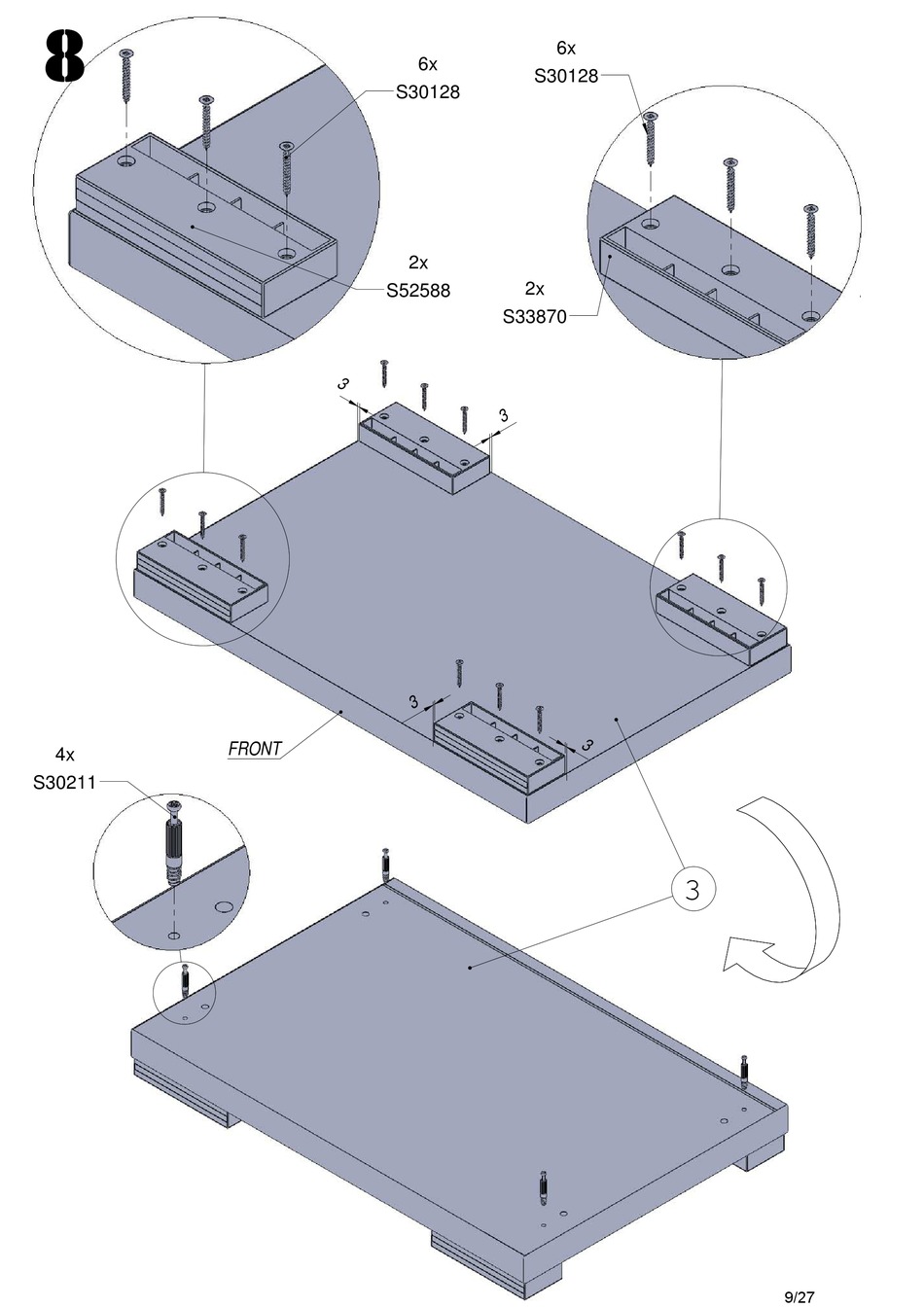 8

6x
S30128

2x
S52588

6x
S30128

2x
S33870

3
3

3
3

FRONT

4x
S30211

3

9/27